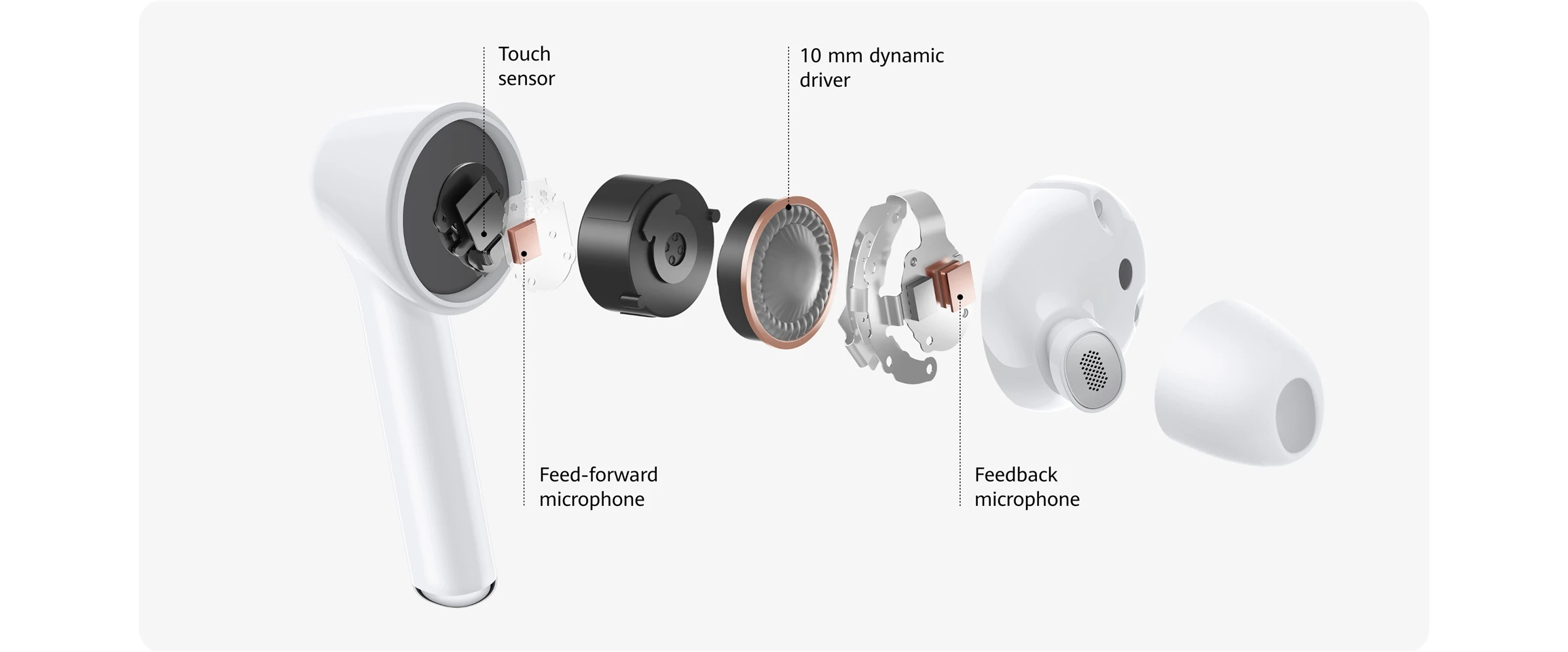 Touch sensor

10 mm dynamic driver

Feed-forward microphone

Feedback microphone