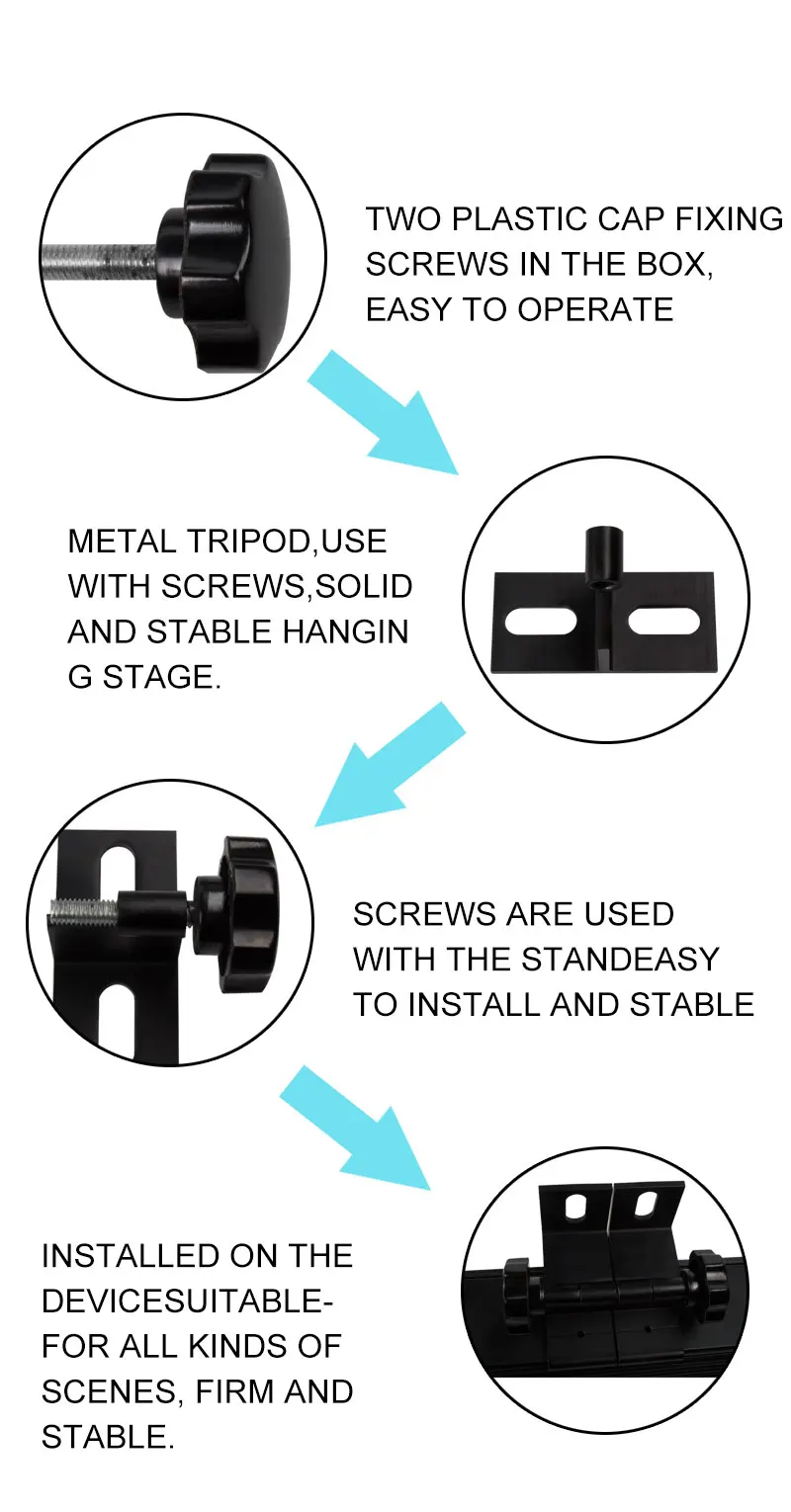 TWO PLASTIC CAP FIXING SCREWS IN THE BOX, EASY TO OPERATE

METAL TRIPOD,USE WITH SCREWS,SOLID AND STABLE HANGIN G STAGE.

SCREWS ARE USED WITH THE STANDEASY TO INSTALL AND STABLE

INSTALLED ON THE DEVICESUITABLE-FOR ALL KINDS OF SCENES, FIRM AND STABLE.