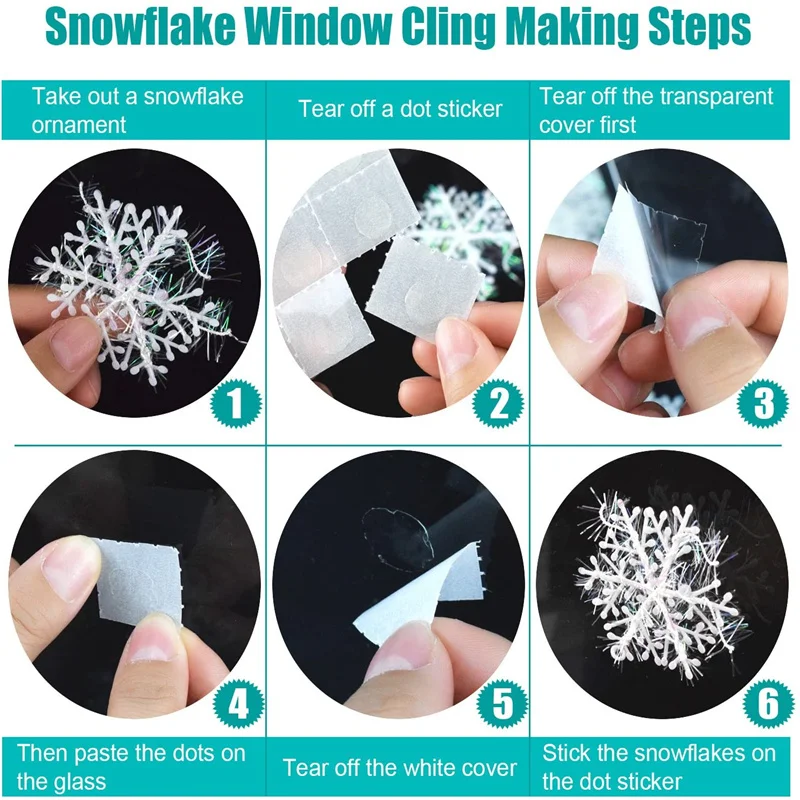 Snowflake Window Cling Making Steps

Take out a snowflake ornament

Tear off a dot sticker

Tear off the transparent cover first

1

2

3

4

5

6

Then paste the dots on the glass

Tear off the white cover

Stick the snowflakes on the dot sticker