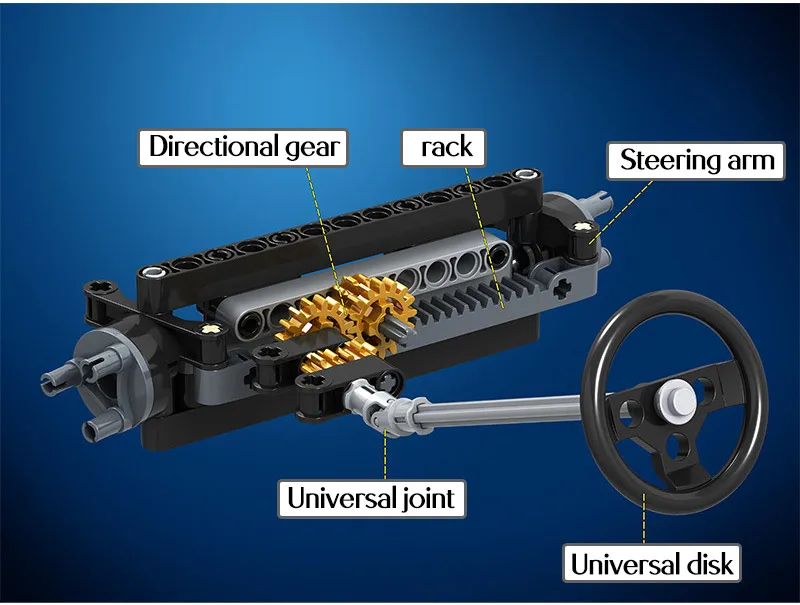 Directional gear

rack

Steering arm

Universal joint

Universal disk