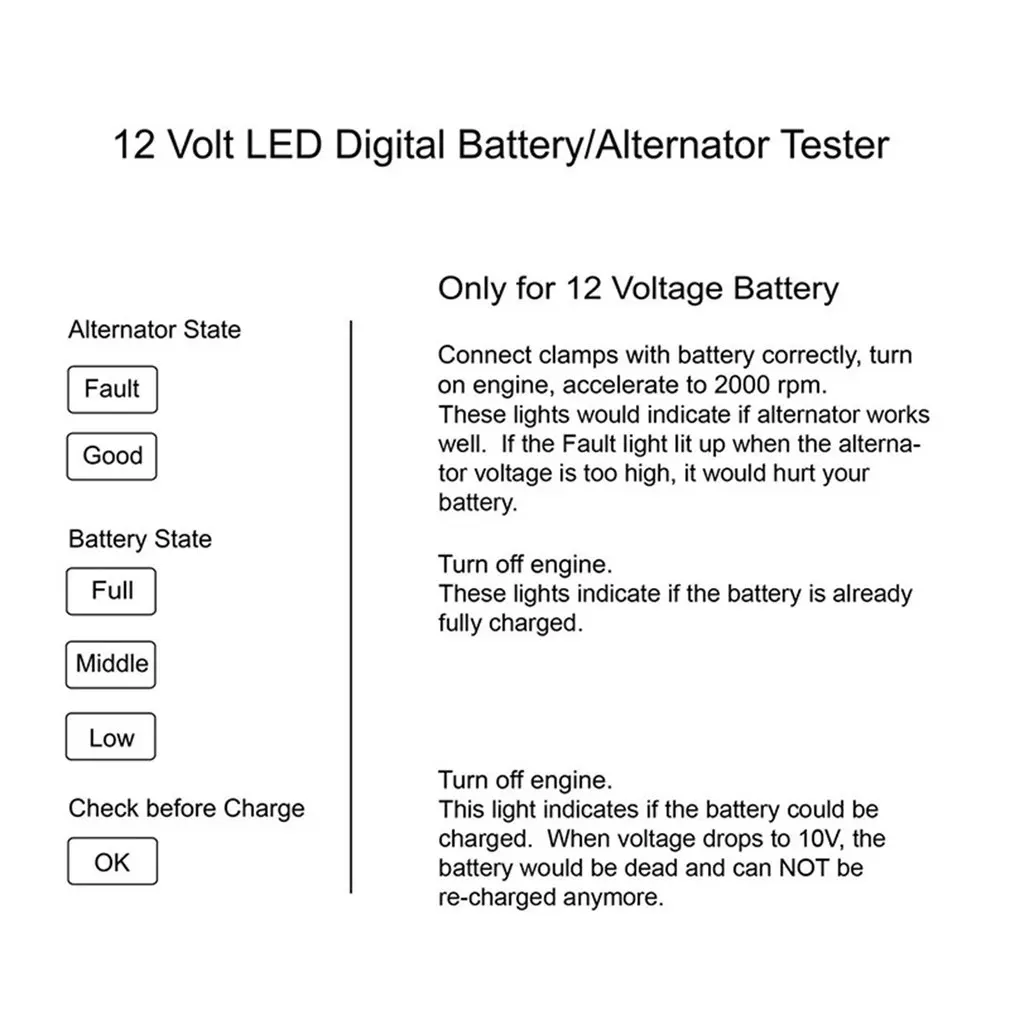 12 Volt LED Digital Battery/Alternator Tester

Alternator State

Fault

Good

Battery State

Full

Middle

Low

Check before Charge

OK

Only for 12 Voltage Battery

Connect clamps with battery correctly, turn on engine, accelerate to 2000 rpm.
These lights would indicate if alternator works well. If the Fault light lit up when the alternator voltage is too high, it would hurt your battery.

Turn off engine.
These lights indicate if the battery is already fully charged.

Turn off engine.
This light indicates if the battery could be charged. When voltage drops to 10V, the battery would be dead and can NOT be re-charged anymore.