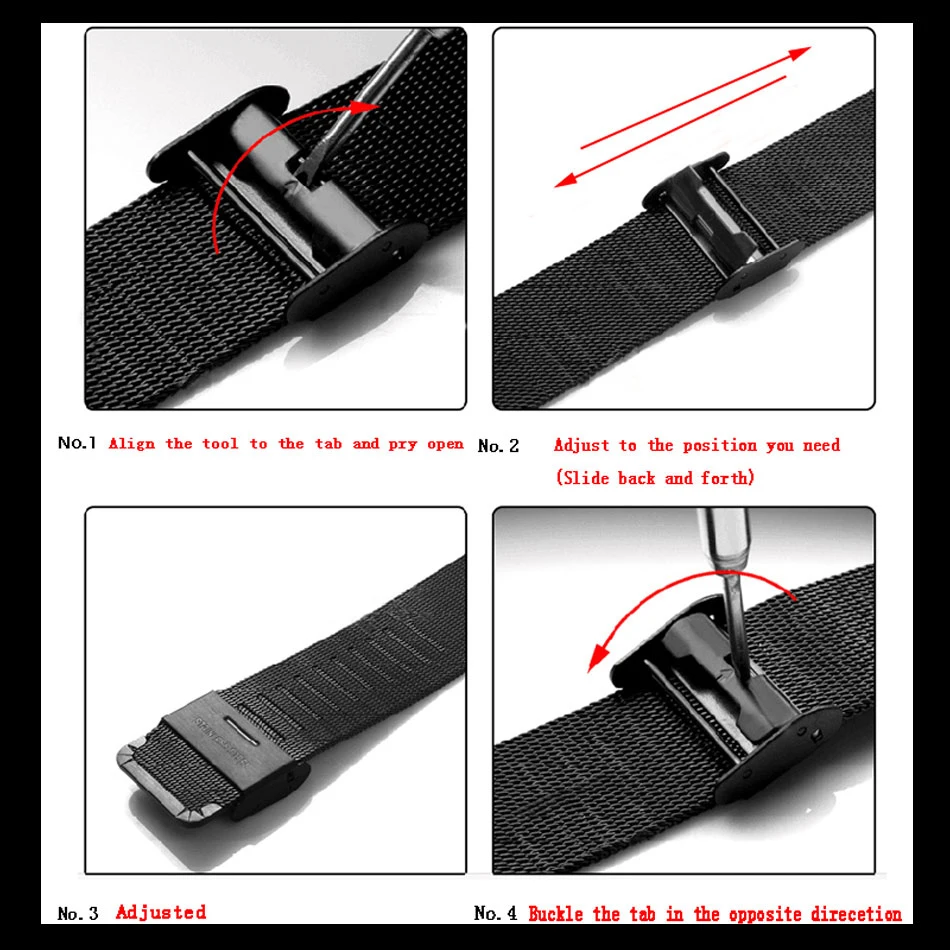 No.1 Align the tool to the tab and pry open

No.2 Adjust to the position you need (Slide back and forth)

No.3 Adjusted

No.4 Buckle the tab in the opposite direcetion