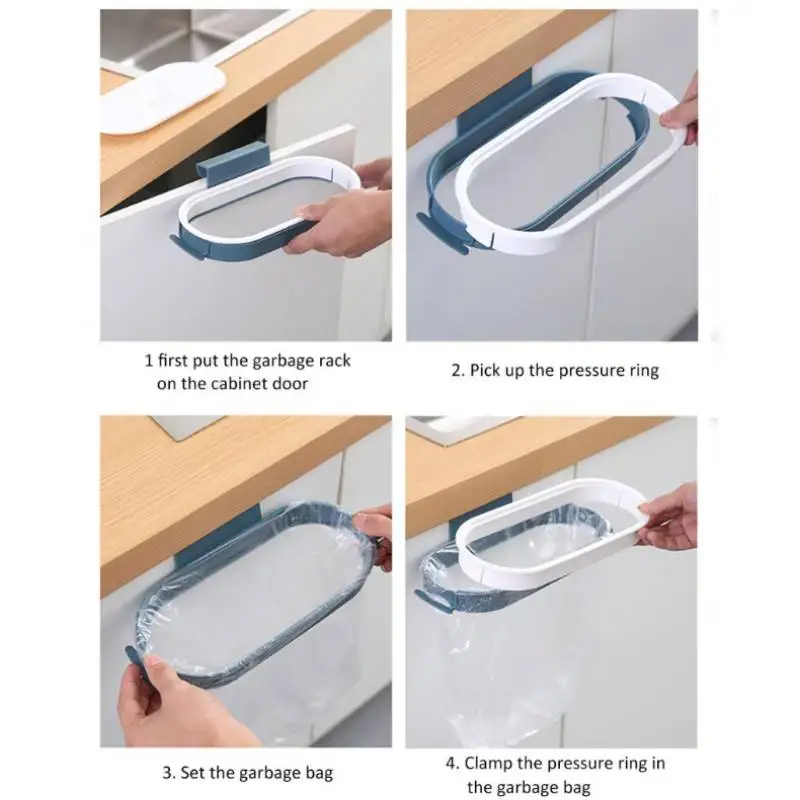 1 first put the garbage rack on the cabinet door

2. Pick up the pressure ring

3. Set the garbage bag

4. Clamp the pressure ring in the garbage bag