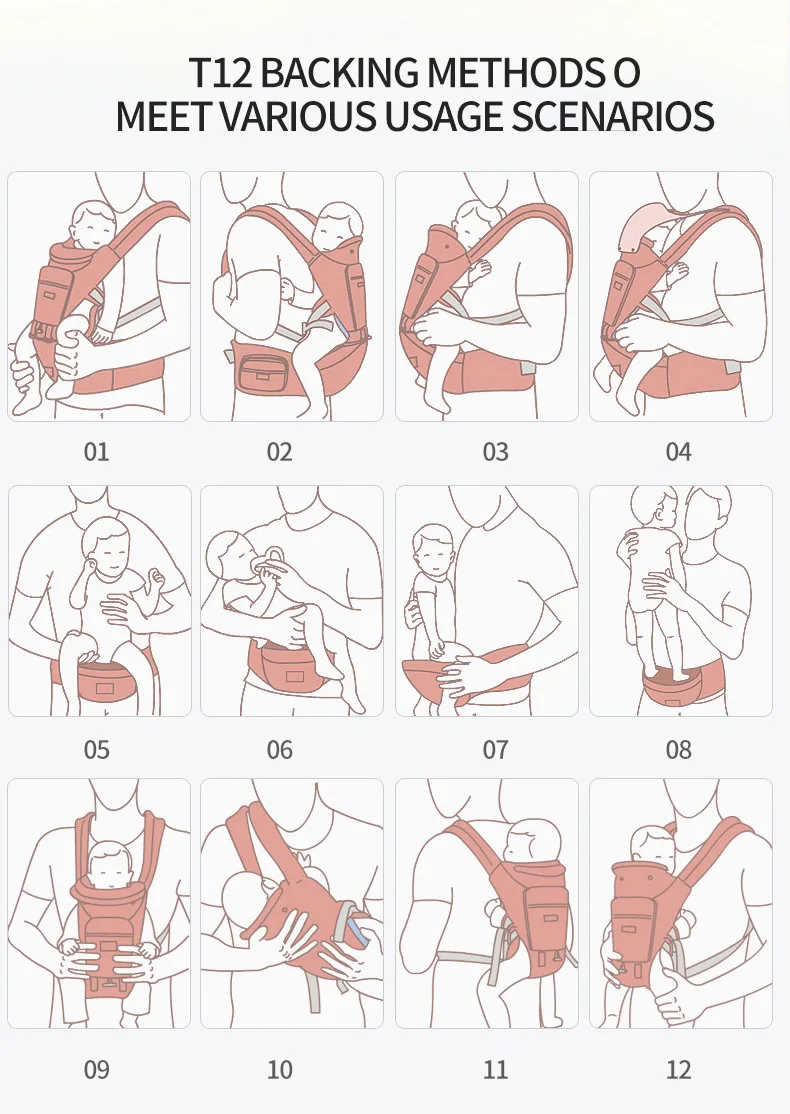 T12 BACKING METHODS O MEET VARIOUS USAGE SCENARIOS

01
02
03
04
05
06
07
08
09
10
11
12