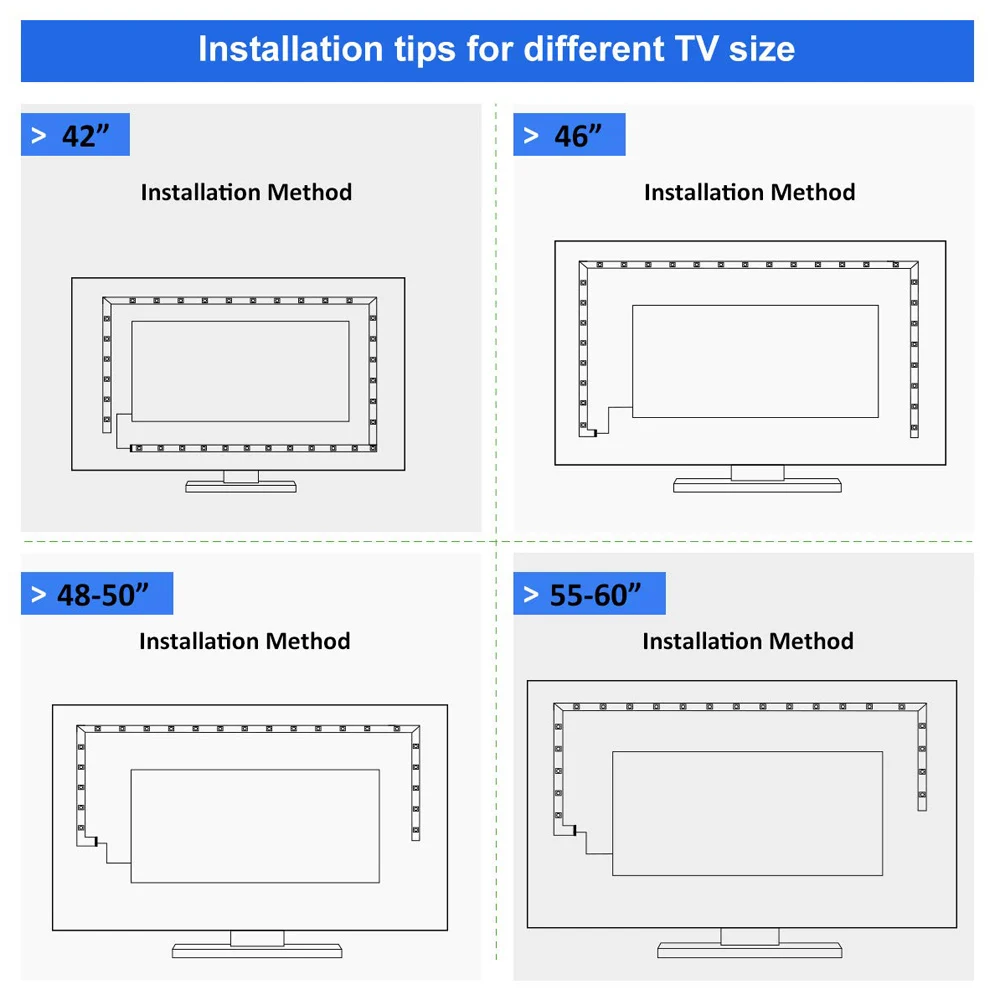 Installation tips for different TV size

> 42”

Installation Method

> 46”

Installation Method

> 48-50”

Installation Method

> 55-60”

Installation Method