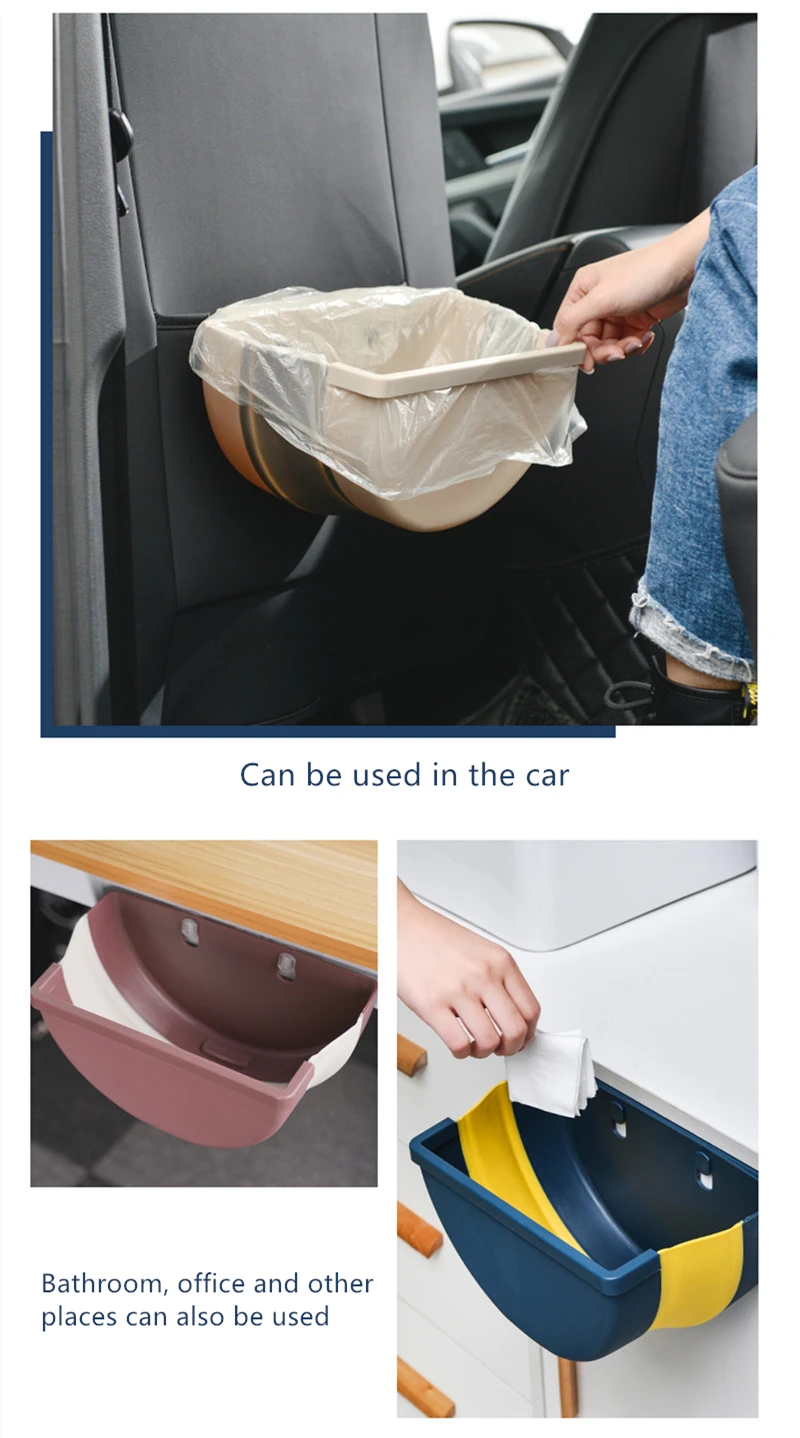 Can be used in the car

Bathroom, office and other places can also be used