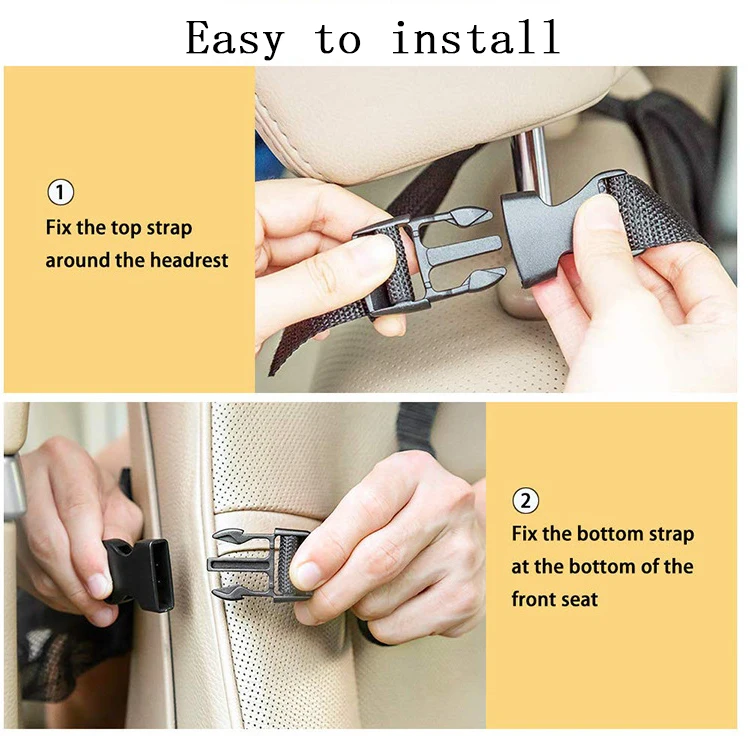 Easy to install

①
Fix the top strap around the headrest

②
Fix the bottom strap at the bottom of the front seat