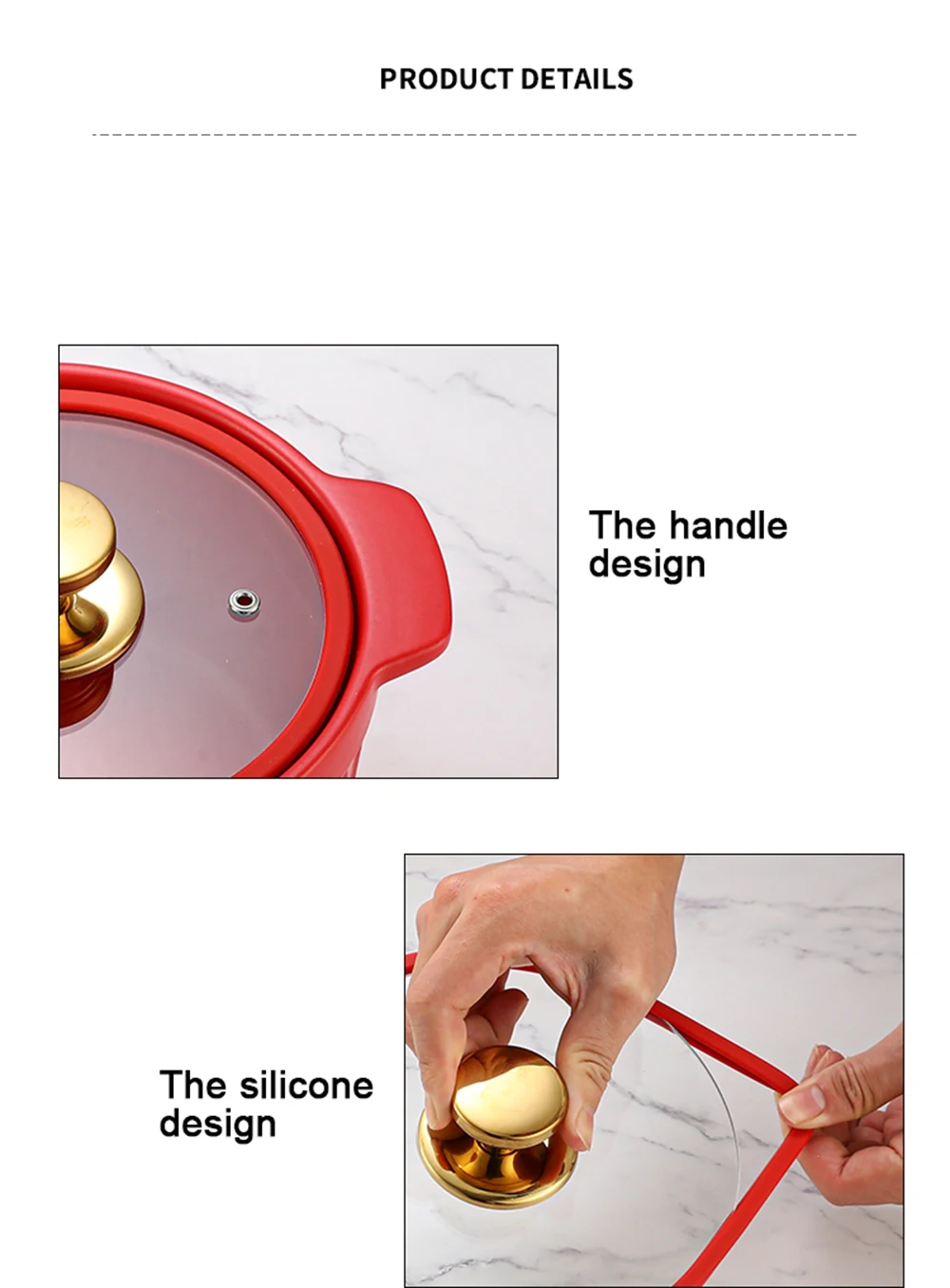 PRODUCT DETAILS

The handle design

The silicone design