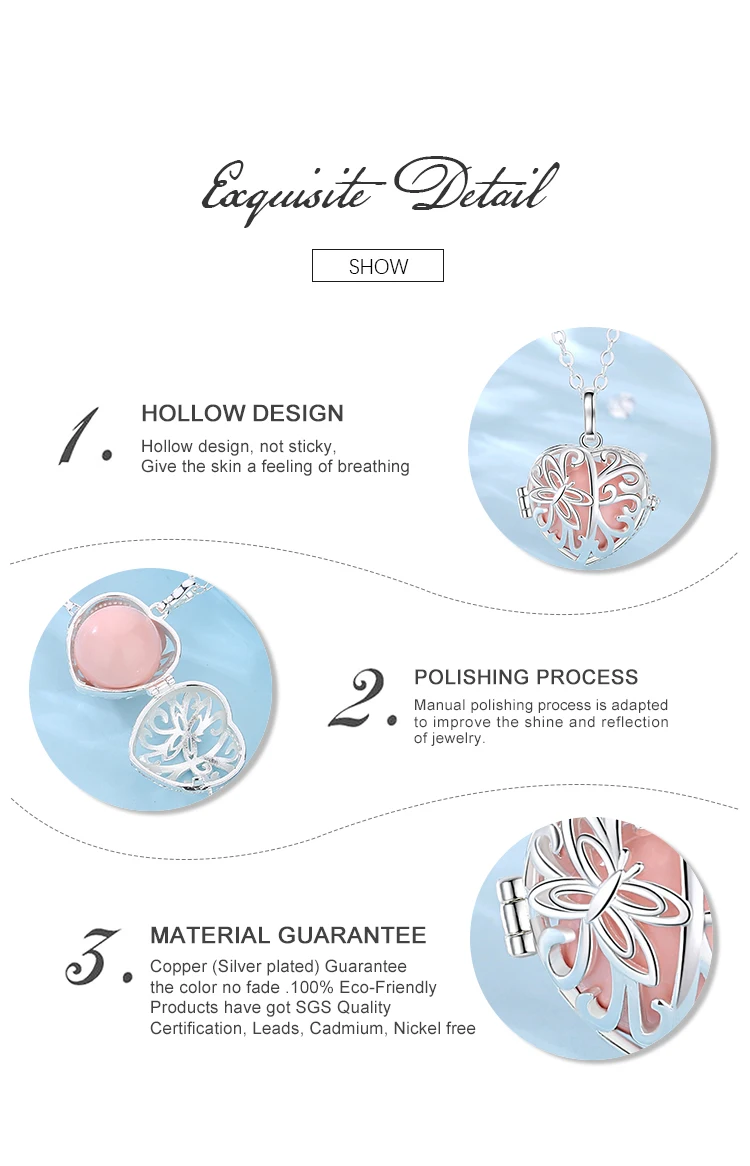 Exquisite Detail

SHOW

1.

HOLLOW DESIGN

Hollow design, not sticky,
Give the skin a feeling of breathing

2.

POLISHING PROCESS

Manual polishing process is adapted to improve the shine and reflection of jewelry.

3.

MATERIAL GUARANTEE

Copper (Silver plated) Guarantee
the color no fade .100% Eco-Friendly
Products have got SGS Quality
Certification, Leads, Cadmium, Nickel free