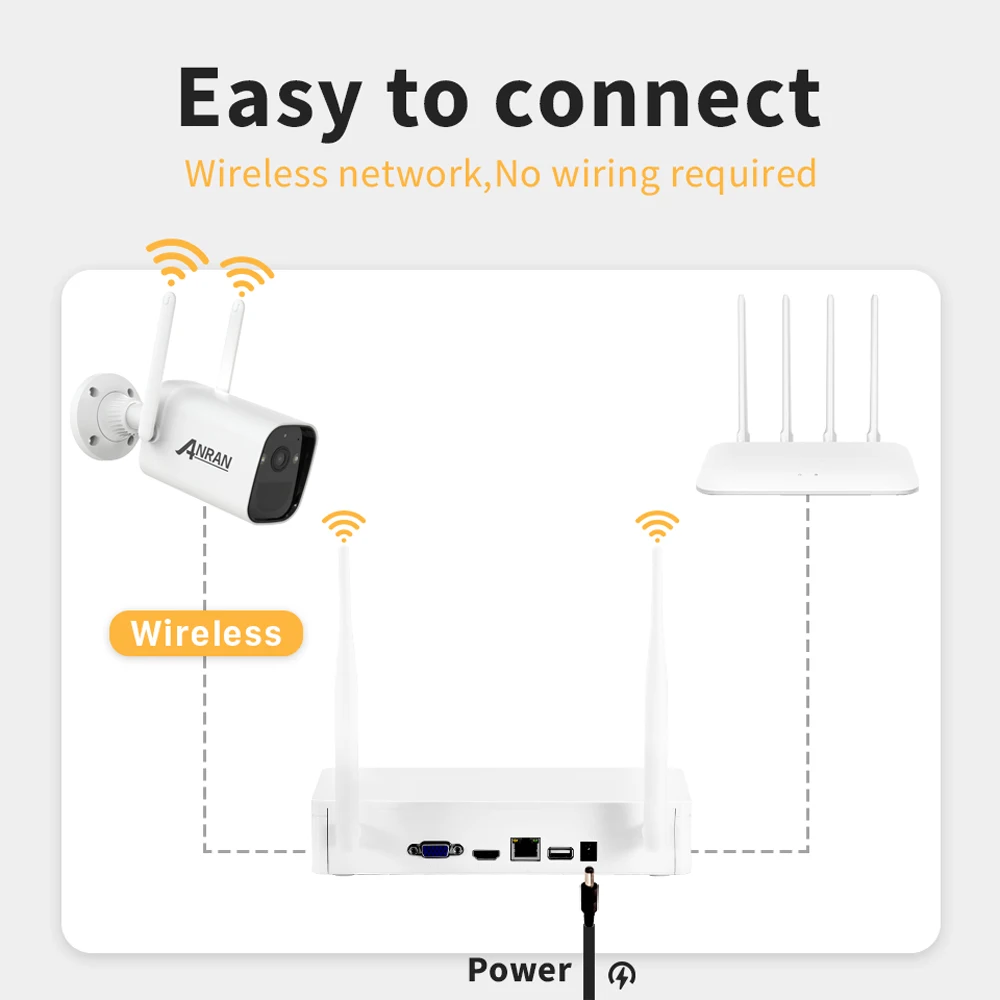 Easy to connect

Wireless network,No wiring required

ANRAN

Wireless

Power