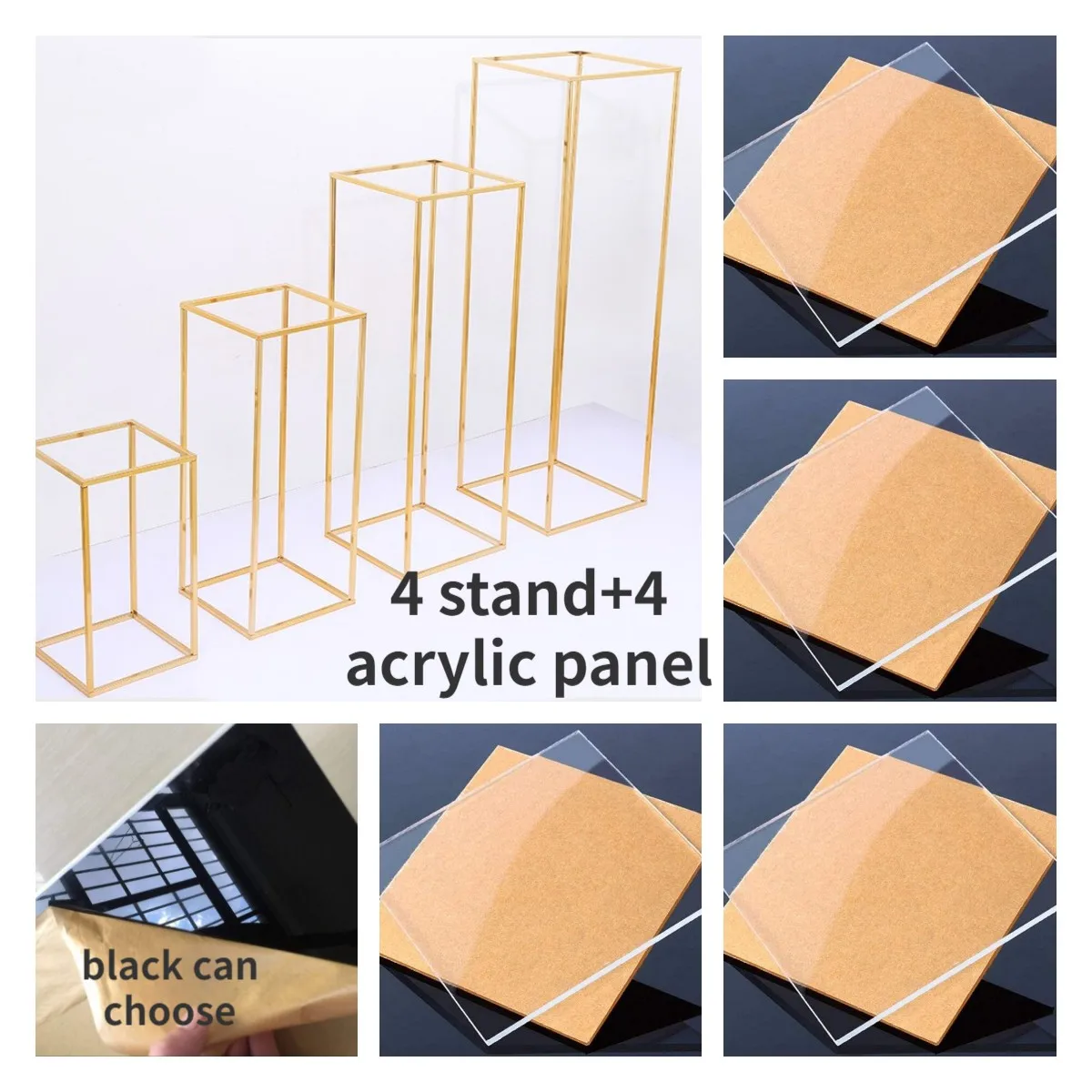 4 stand+4 acrylic panel

black can choose