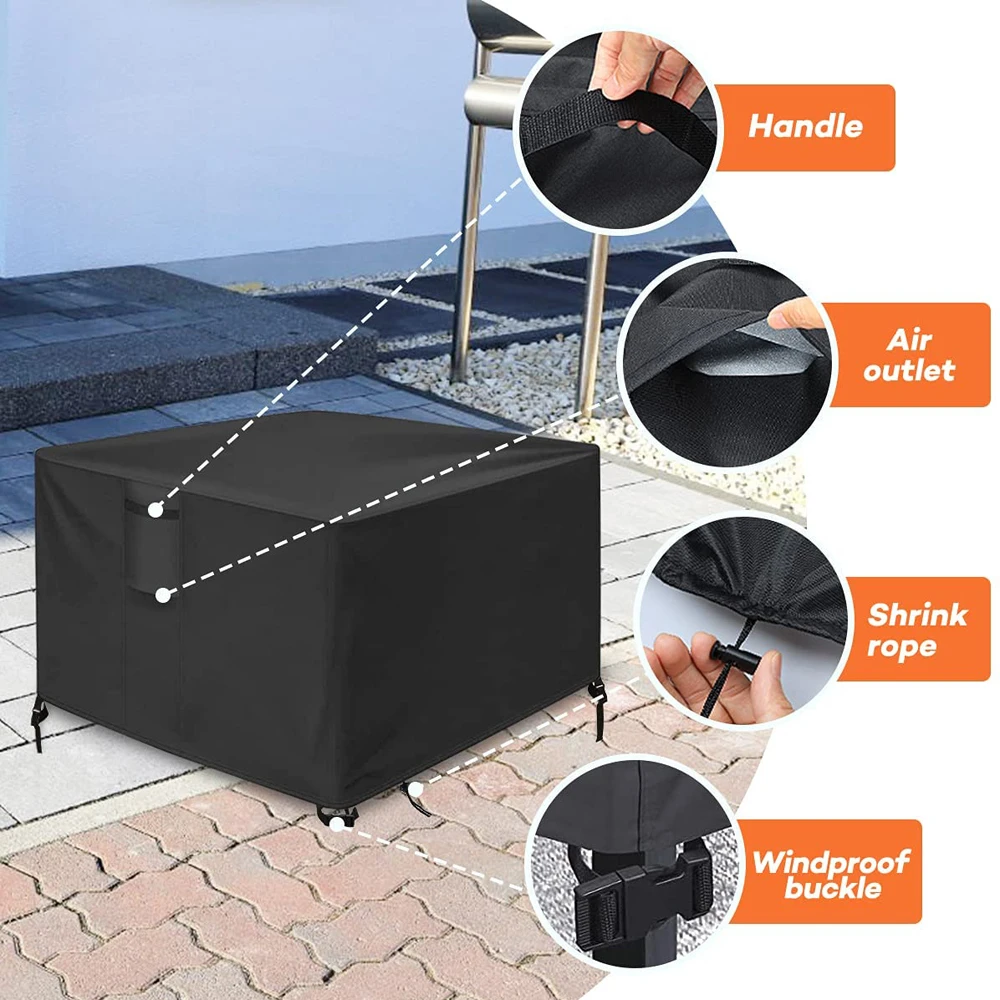 Handle

Air outlet

Shrink rope

Windproof buckle