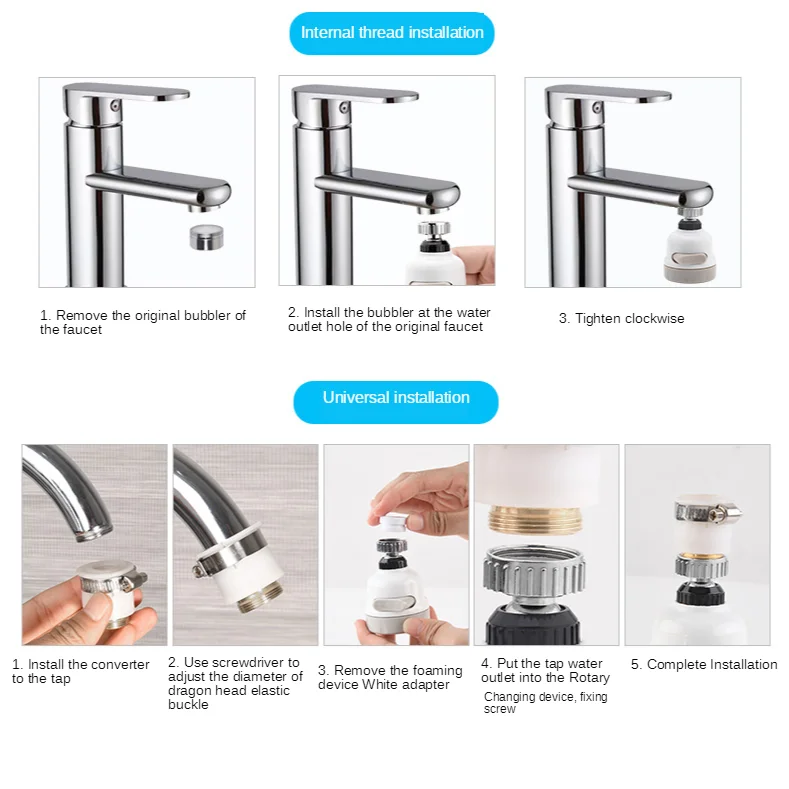 Internal thread installation

1. Remove the original bubbler of the faucet

2. Install the bubbler at the water outlet hole of the original faucet

3. Tighten clockwise

Universal installation

1. Install the converter to the tap

2. Use screwdriver to adjust the diameter of dragon head elastic buckle

3. Remove the foaming device White adapter

4. Put the tap water outlet into the Rotary Changing device, fixing screw

5. Complete Installation