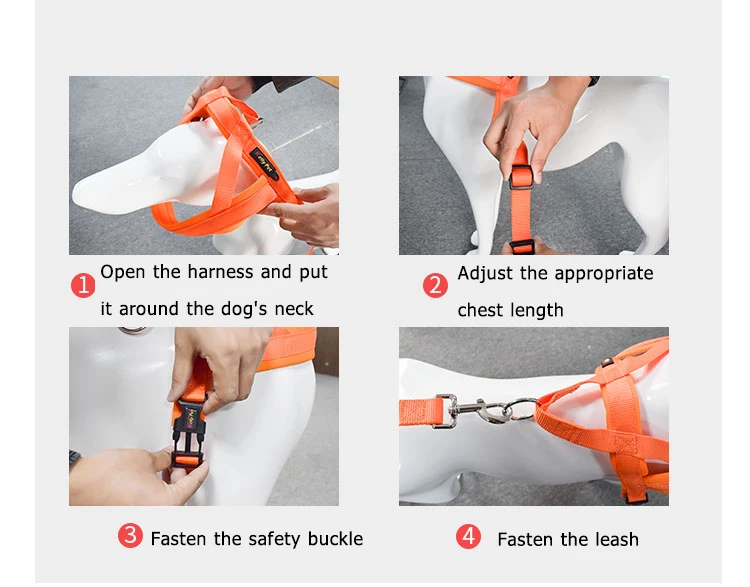 1 Open the harness and put it around the dog's neck

2 Adjust the appropriate chest length

3 Fasten the safety buckle

4 Fasten the leash