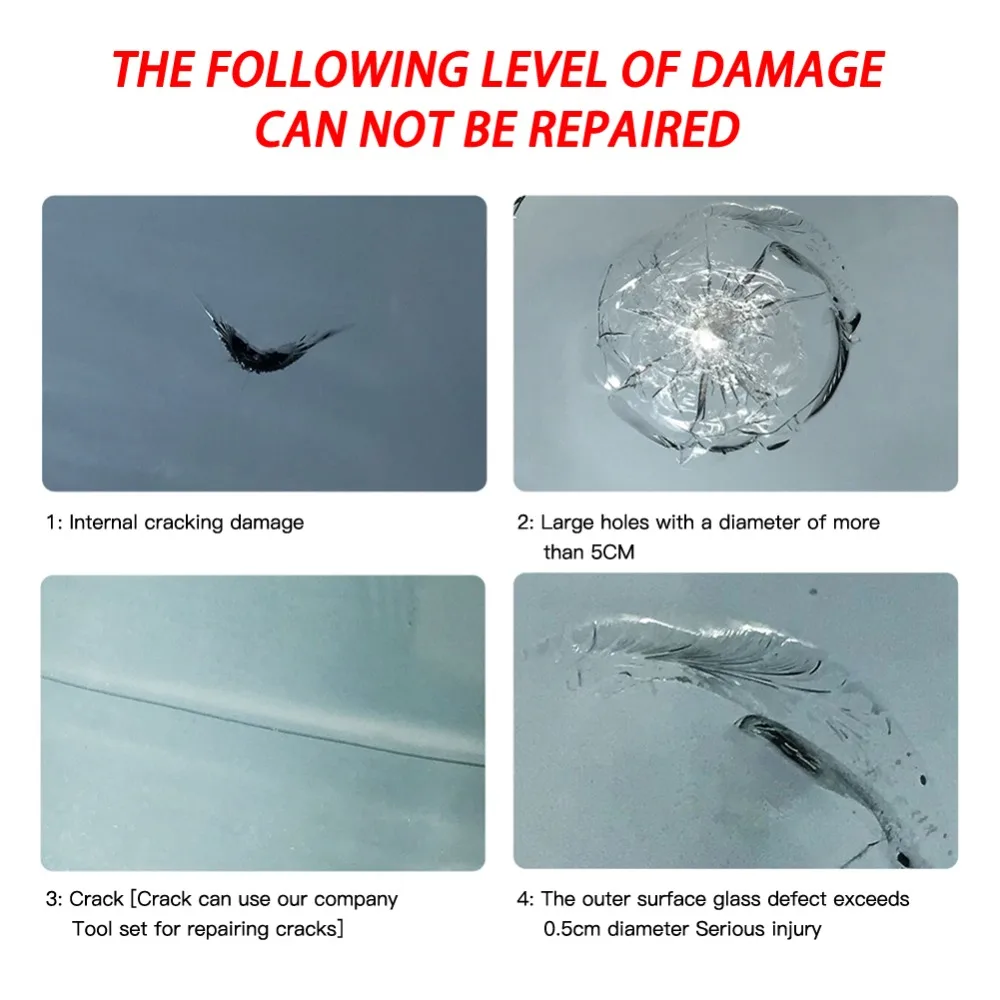 THE FOLLOWING LEVEL OF DAMAGE CAN NOT BE REPAIRED

1: Internal cracking damage

2: Large holes with a diameter of more than 5CM

3: Crack [Crack can use our company Tool set for repairing cracks]

4: The outer surface glass defect exceeds 0.5cm diameter Serious injury