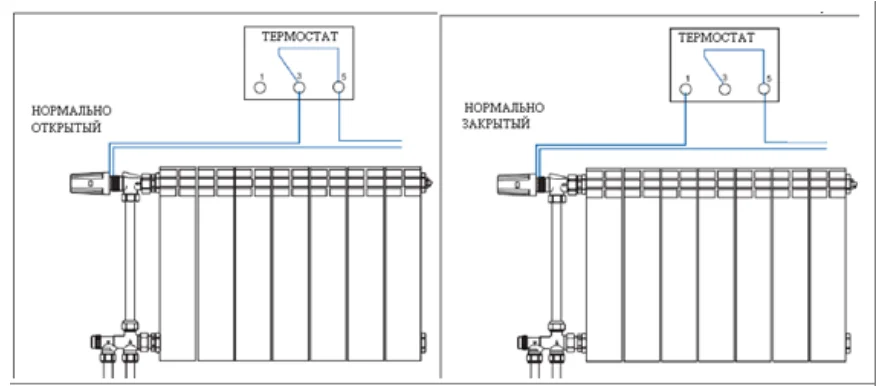 ТЕРМОСТАТ
1 3 5

НОРМАЛЬНО ОТКРЫТЫЙ

ТЕРМОСТАТ
1 3 5

НОРМАЛЬНО ЗАКРЫТЫЙ