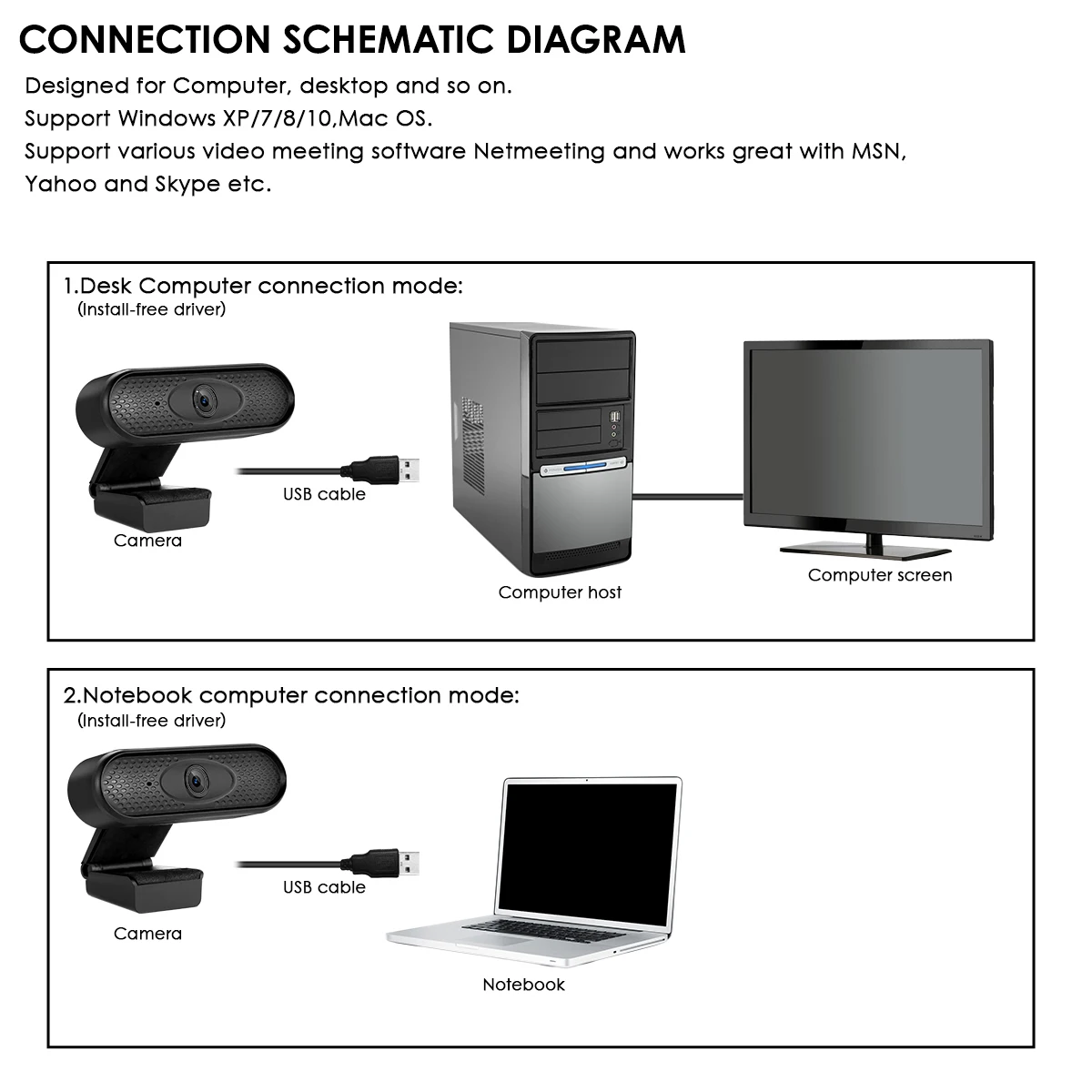 CONNECTION SCHEMATIC DIAGRAM

Designed for Computer, desktop and so on.
Support Windows XP/7/8/10,Mac OS.
Support various video meeting software Netmeeting and works great with MSN, Yahoo and Skype etc.

1.Desk Computer connection mode:
(Install-free driver)

USB cable

Camera

Computer host

Computer screen

2.Notebook computer connection mode:
(Install-free driver)

USB cable

Camera

Notebook