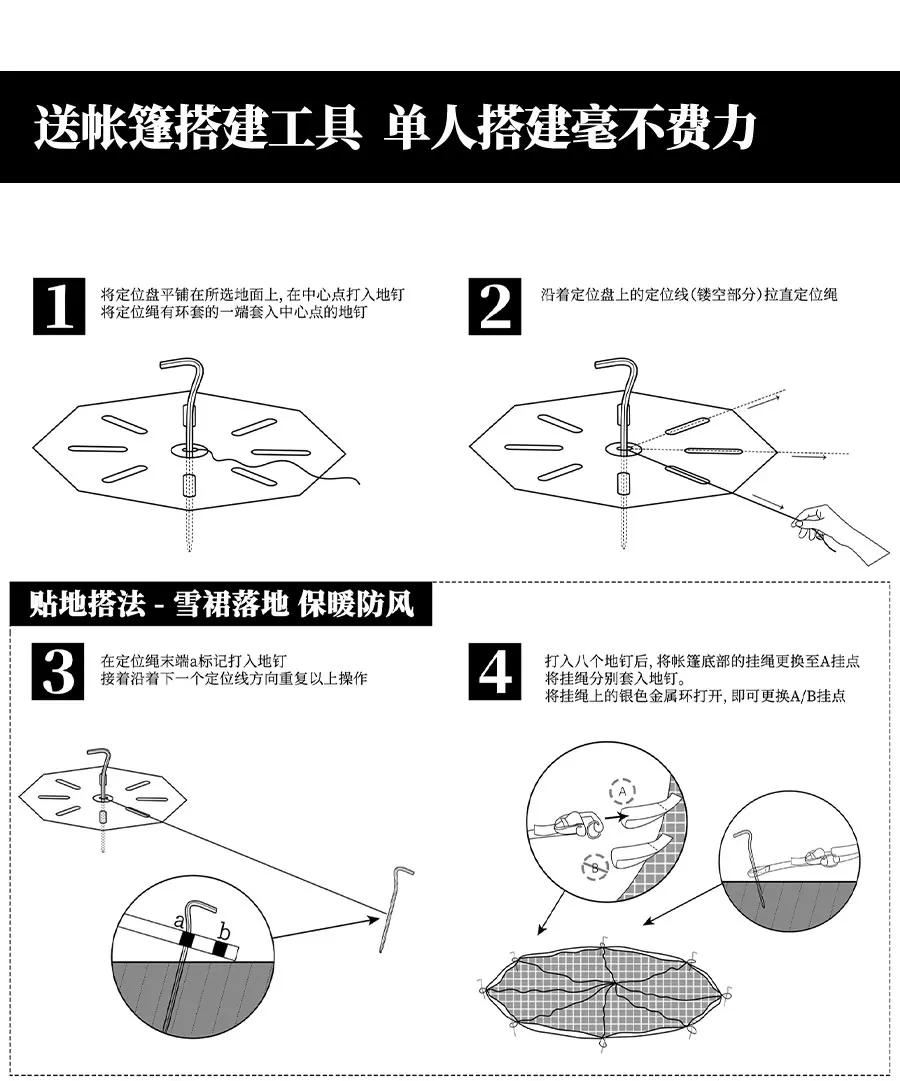 送帐篷搭建工具 单人搭建毫不费力

1
将定位盘平铺在所选地面上，在中心点打入地钉
将定位绳有环套的一端套入中心点的地钉

2
沿着定位盘上的定位线（镂空部分）拉直定位绳

贴地搭法 - 雪裙落地 保暖防风

3
在定位绳末端a标记打入地钉
接着沿着下一个定位线方向重复以上操作

a
b

4
打入八个地钉后，将帐篷底部的挂绳更换至A挂点
将挂绳分别套入地钉。
将挂绳上的银色金属环打开，即可更换A/B挂点

A
B