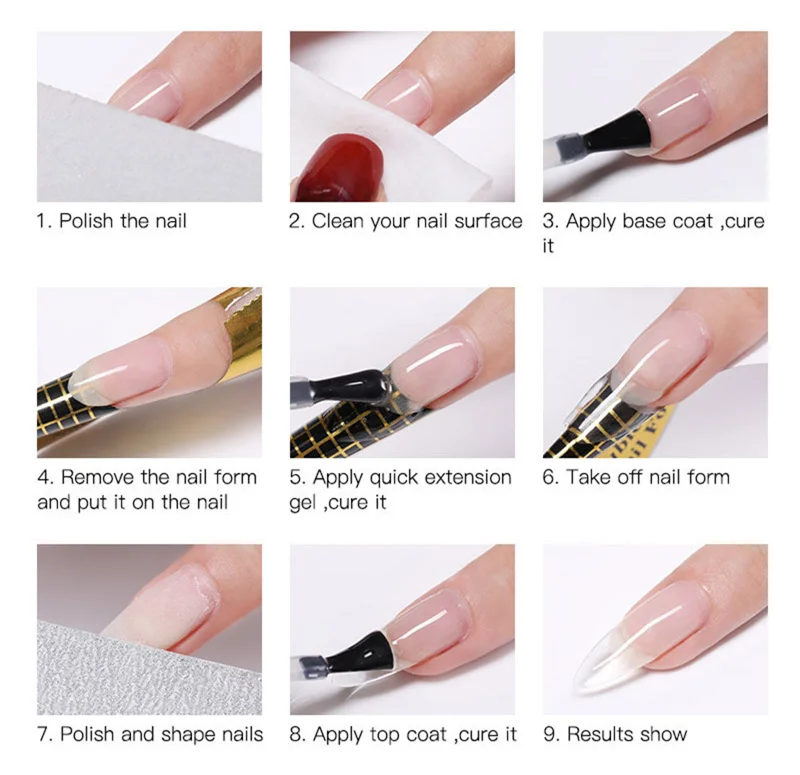 1. Polish the nail

2. Clean your nail surface

3. Apply base coat ,cure it

4. Remove the nail form and put it on the nail

5. Apply quick extension gel ,cure it

6. Take off nail form

7. Polish and shape nails

8. Apply top coat ,cure it

9. Results show