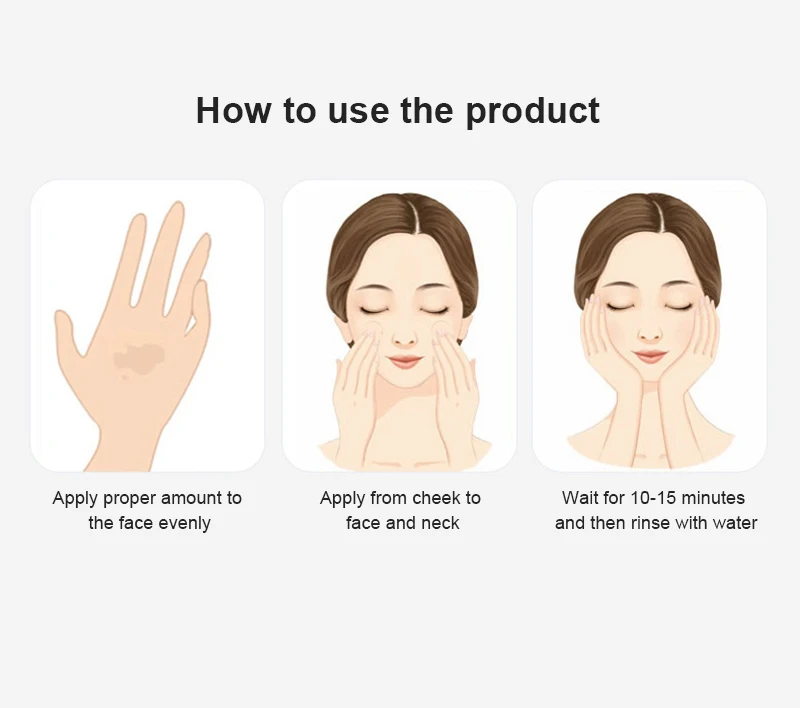 How to use the product

Apply proper amount to the face evenly

Apply from cheek to face and neck

Wait for 10-15 minutes and then rinse with water