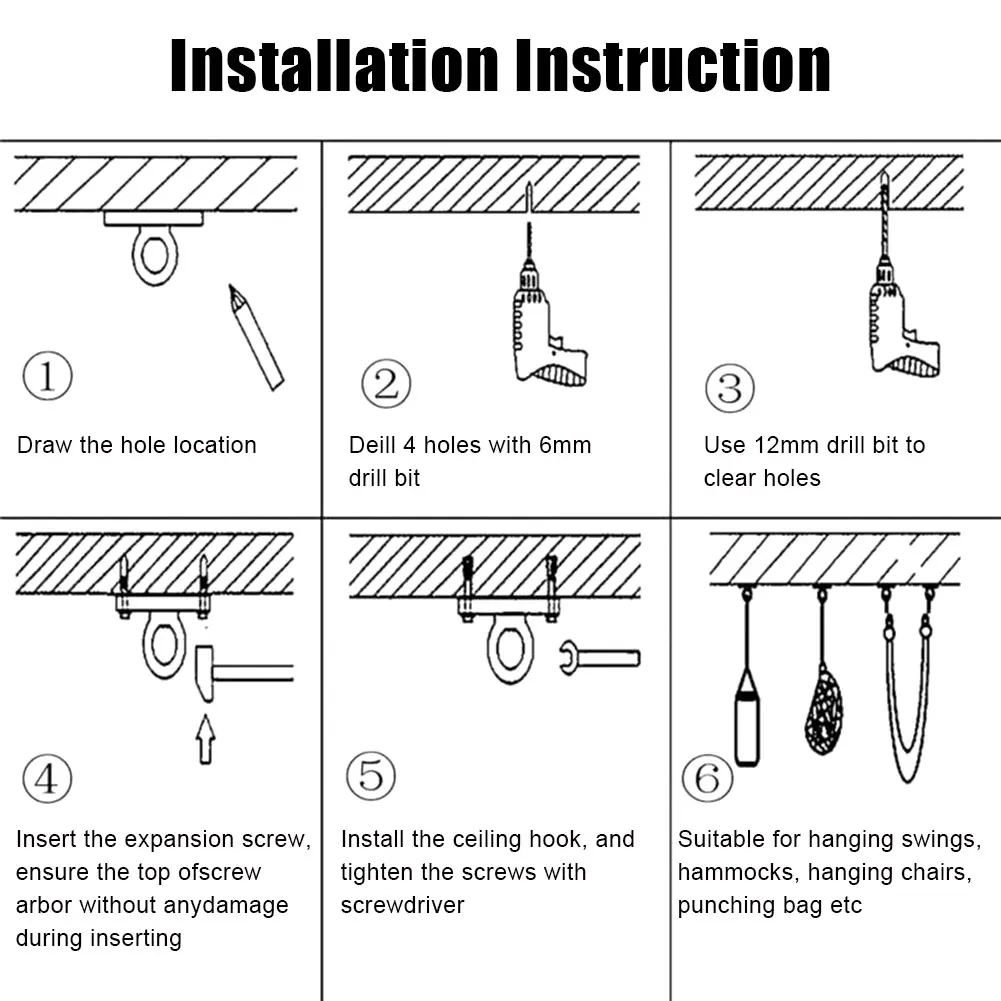 Installation Instruction

①

Draw the hole location

②

Deill 4 holes with 6mm drill bit

③

Use 12mm drill bit to clear holes

④

Insert the expansion screw, ensure the top ofscrew arbor without anydamage during inserting

⑤

Install the ceiling hook, and tighten the screws with screwdriver

⑥

Suitable for hanging swings, hammocks, hanging chairs, punching bag etc