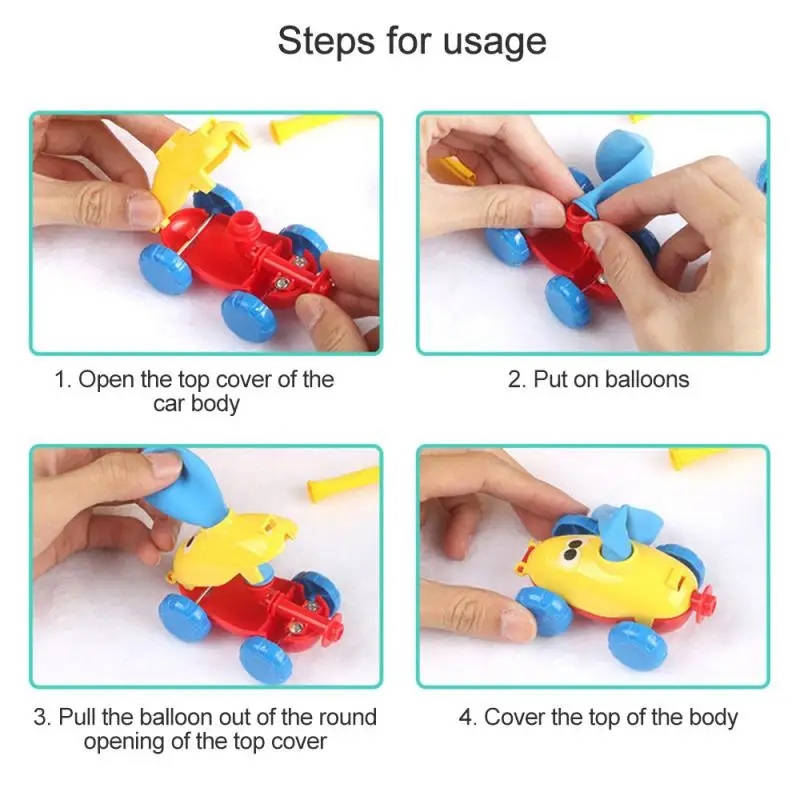 Steps for usage

1. Open the top cover of the car body

2. Put on balloons

3. Pull the balloon out of the round opening of the top cover

4. Cover the top of the body