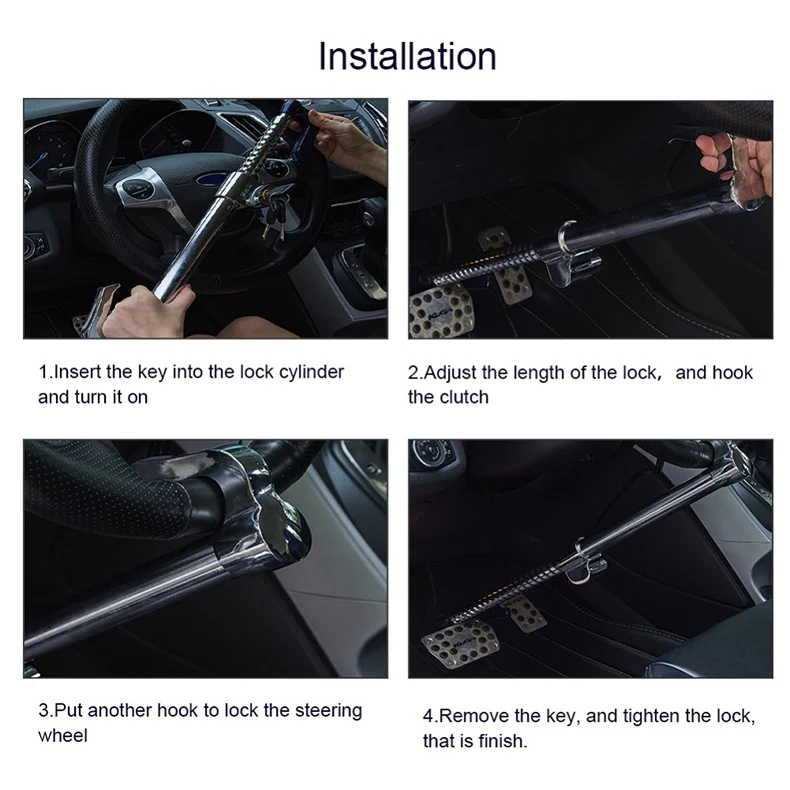 Installation

1.Insert the key into the lock cylinder and turn it on

2.Adjust the length of the lock, and hook the clutch

3.Put another hook to lock the steering wheel

4.Remove the key, and tighten the lock, that is finish.