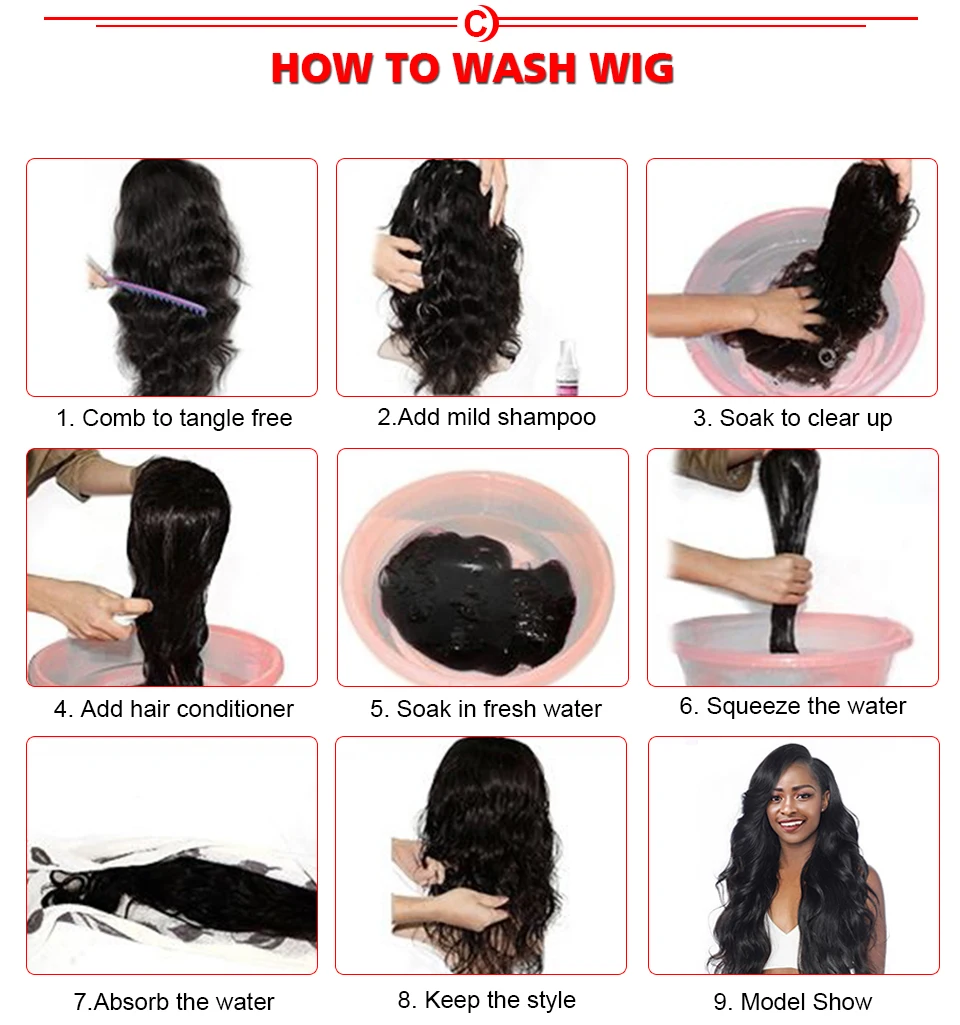 C

HOW TO WASH WIG

1. Comb to tangle free

2.Add mild shampoo

3. Soak to clear up

4. Add hair conditioner

5. Soak in fresh water

6. Squeeze the water

7.Absorb the water

8. Keep the style

9. Model Show