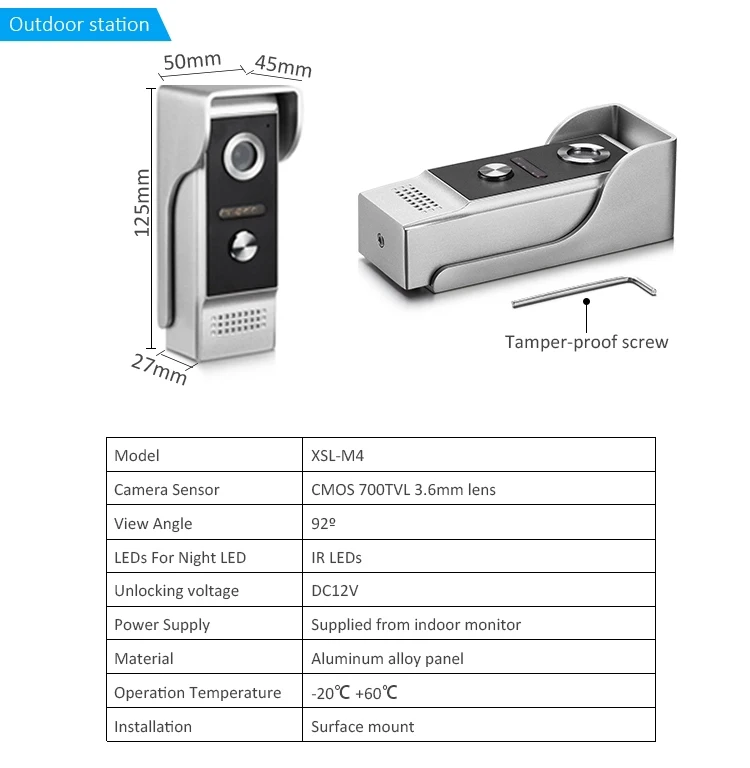 Outdoor station

50mm
45mm
125mm
27mm

Tamper-proof screw

| Model | XSL-M4 |
|---|---|
| Camera Sensor | CMOS 700TVL 3.6mm lens |
| View Angle | 92º |
| LEDs For Night LED | IR LEDs |
| Unlocking voltage | DC12V |
| Power Supply | Supplied from indoor monitor |
| Material | Aluminum alloy panel |
| Operation Temperature | -20℃ +60℃ |
| Installation | Surface mount |