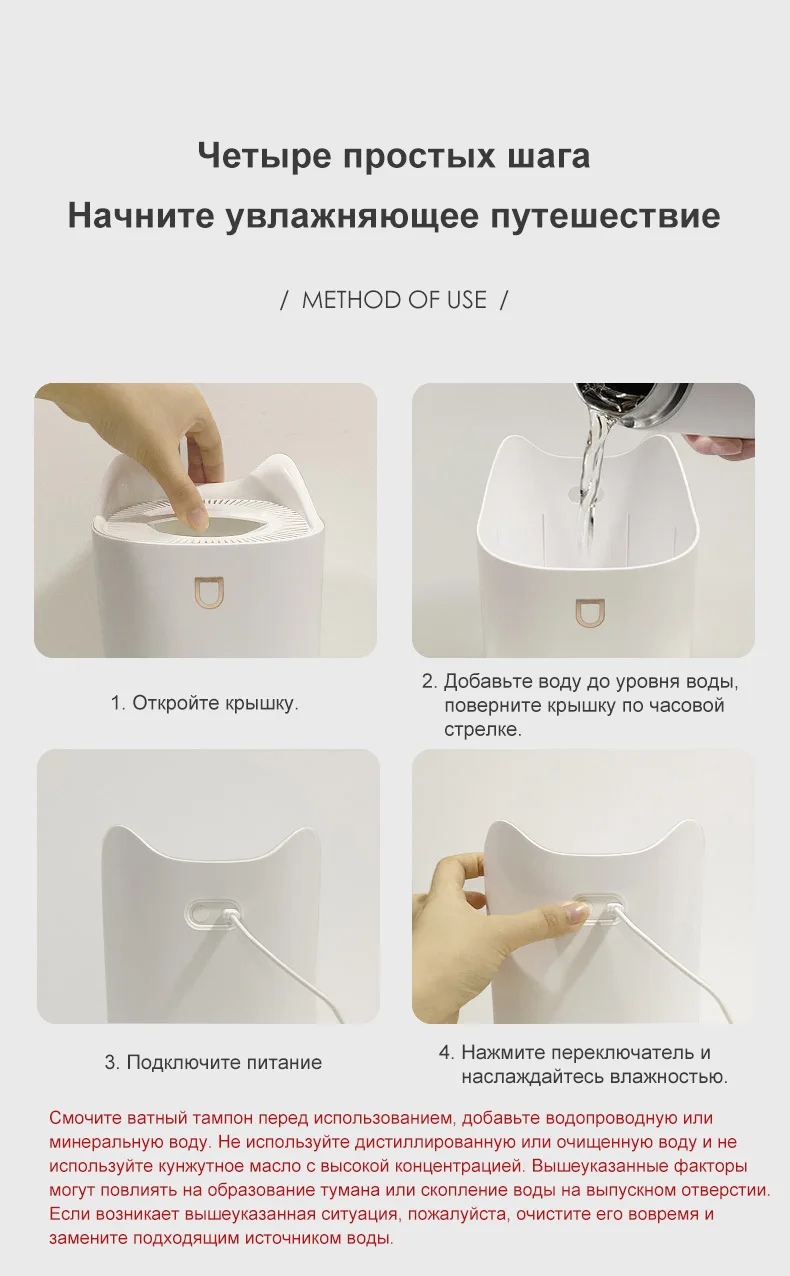 Четыре простых шага

Начните увлажняющее путешествие

/ METHOD OF USE /

1. Откройте крышку.

2. Добавьте воду до уровня воды, поверните крышку по часовой стрелке.

3. Подключите питание

4. Нажмите переключатель и наслаждайтесь влажностью.

Смочите ватный тампон перед использованием, добавьте водопроводную или минеральную воду. Не используйте дистиллированную или очищенную воду и не используйте кунжутное масло с высокой концентрацией. Вышеуказанные факторы могут повлиять на образование тумана или скопление воды на выпускном отверстии. Если возникает вышеуказанная ситуация, пожалуйста, очистите его вовремя и замените подходящим источником воды.