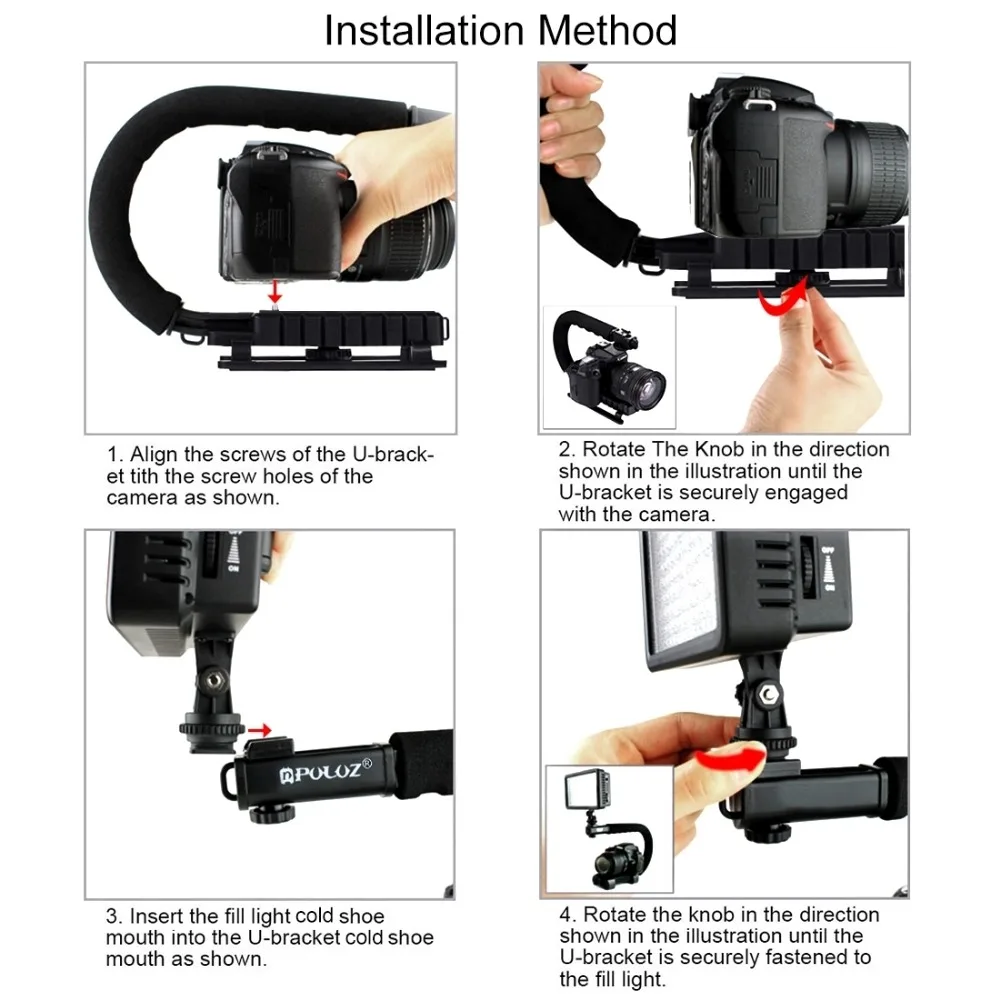 Installation Method

1. Align the screws of the U-bracket tith the screw holes of the camera as shown.

2. Rotate The Knob in the direction shown in the illustration until the U-bracket is securely engaged with the camera.

PULUZ®

3. Insert the fill light cold shoe mouth into the U-bracket cold shoe mouth as shown.

4. Rotate the knob in the direction shown in the illustration until the U-bracket is securely fastened to the fill light.