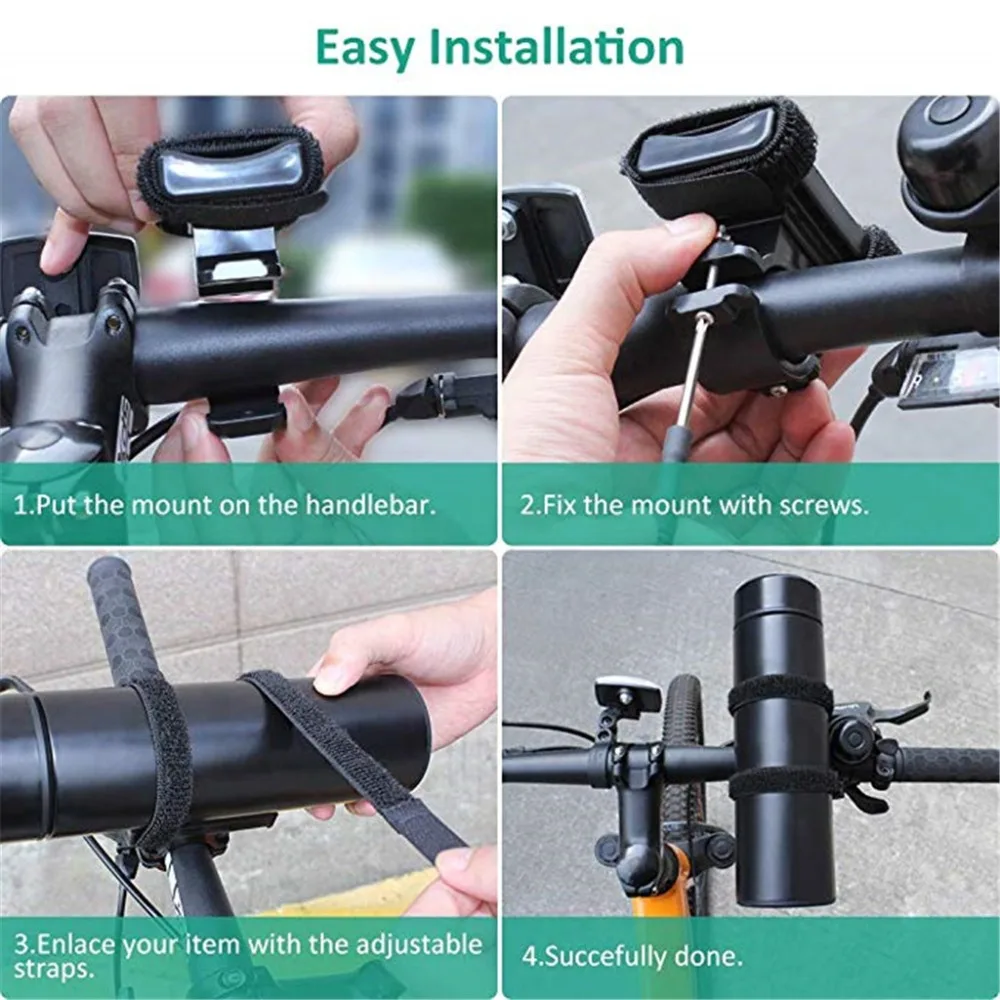 Easy Installation

1.Put the mount on the handlebar.

2.Fix the mount with screws.

3.Enlace your item with the adjustable straps.

4.Succefully done.