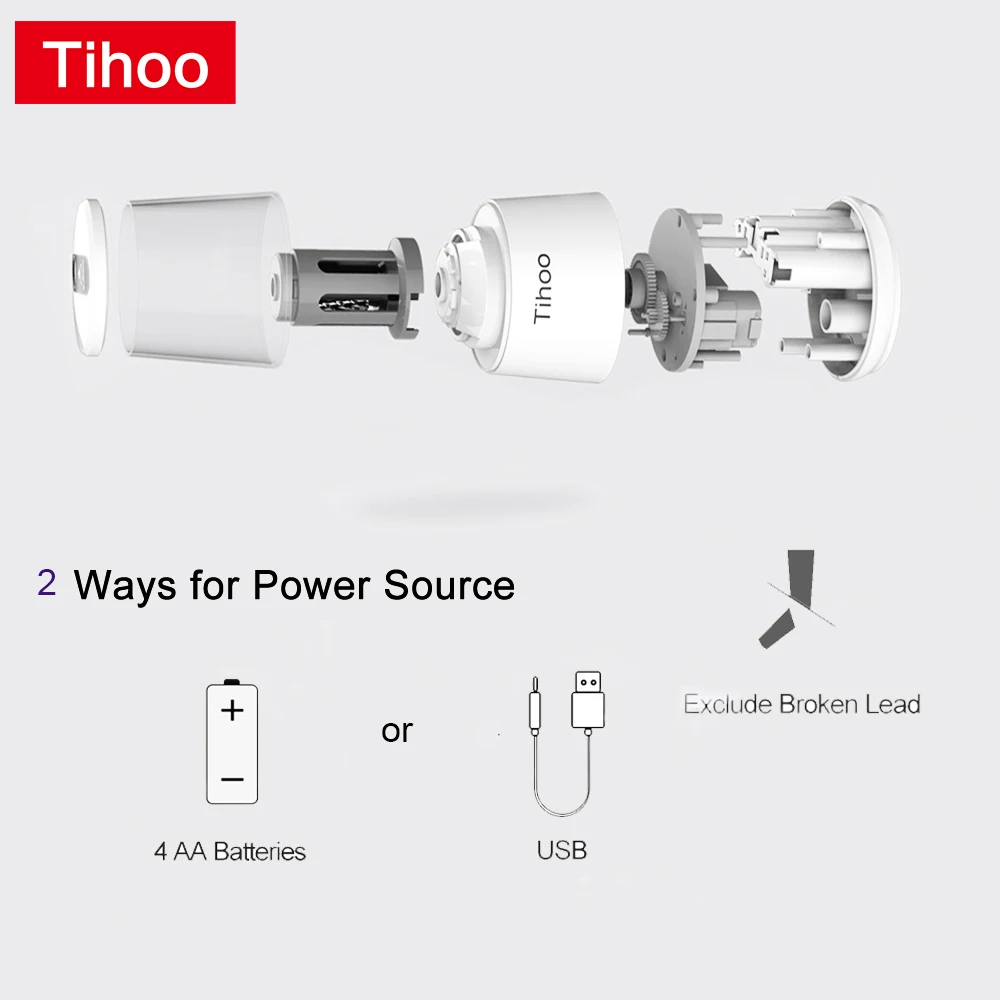 Tihoo

Tihoo

2 Ways for Power Source

+
−
4 AA Batteries

or

USB

Exclude Broken Lead