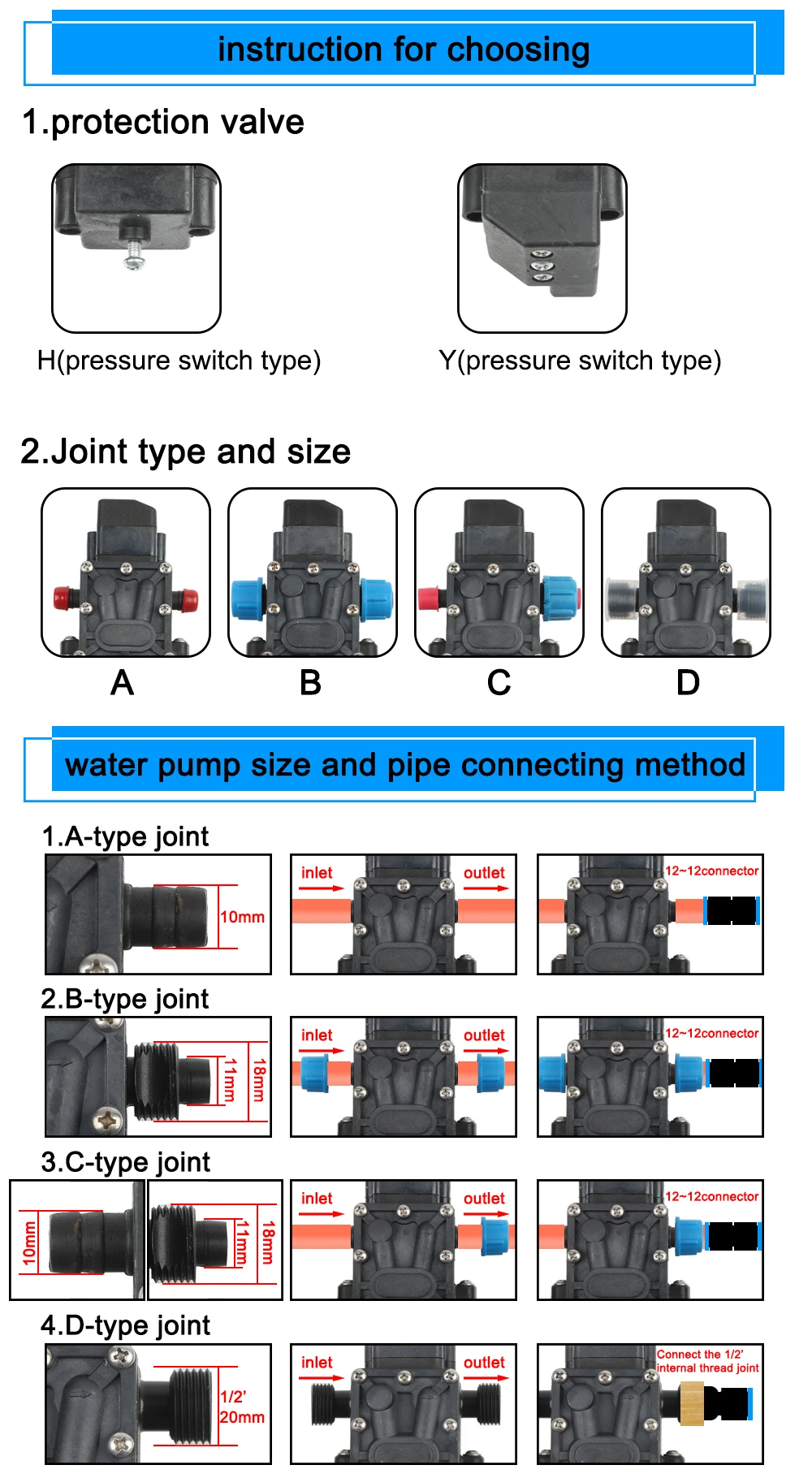 instruction for choosing

1.protection valve

H(pressure switch type)

Y(pressure switch type)

2.Joint type and size

A

B

C

D

water pump size and pipe connecting method

1.A-type joint

10mm

inlet

outlet

12~12connector

2.B-type joint

11mm

18mm

inlet

outlet

12~12connector

3.C-type joint

10mm

11mm

18mm

inlet

outlet

12~12connector

4.D-type joint

1/2'
20mm

inlet

outlet

Connect the 1/2' internal thread joint