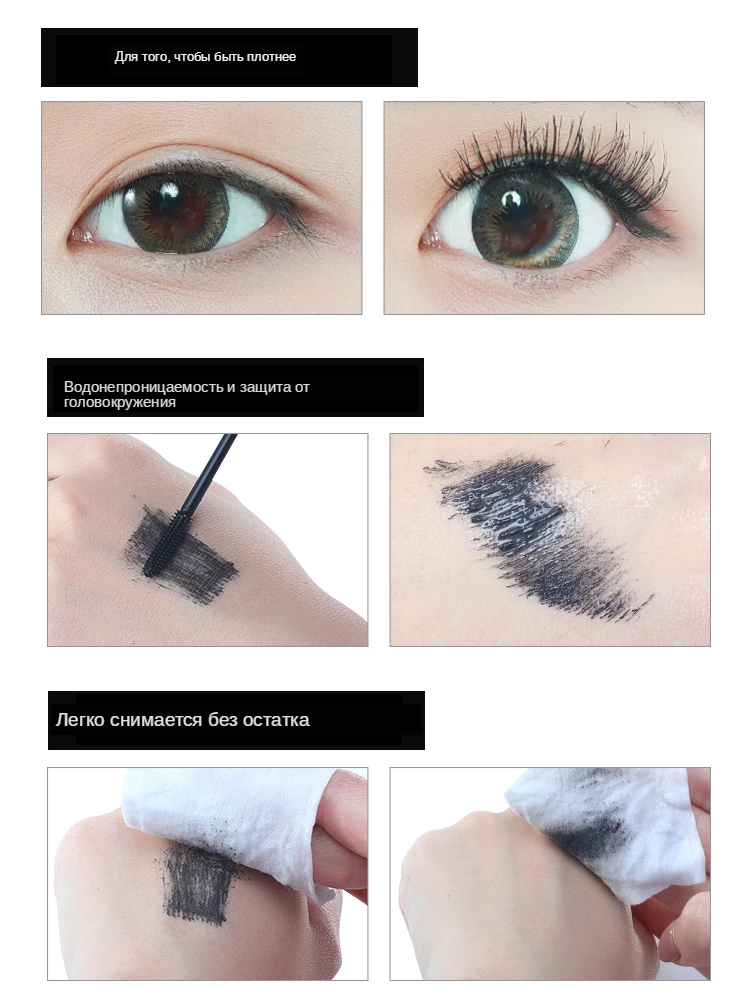 Для того, чтобы быть плотнее

Водонепроницаемость и защита от головокружения

Легко снимается без остатка