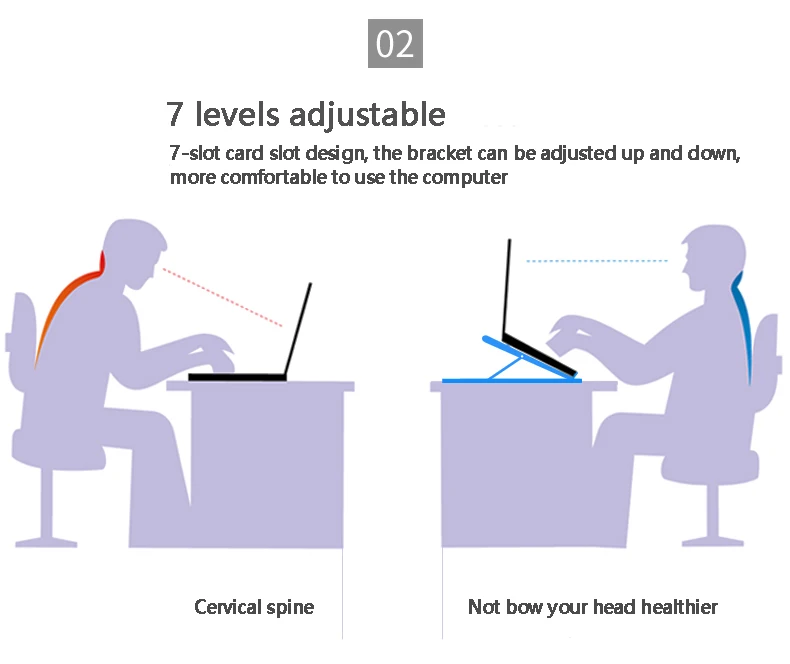 02

7 levels adjustable

7-slot card slot design, the bracket can be adjusted up and down, more comfortable to use the computer

Cervical spine

Not bow your head healthier