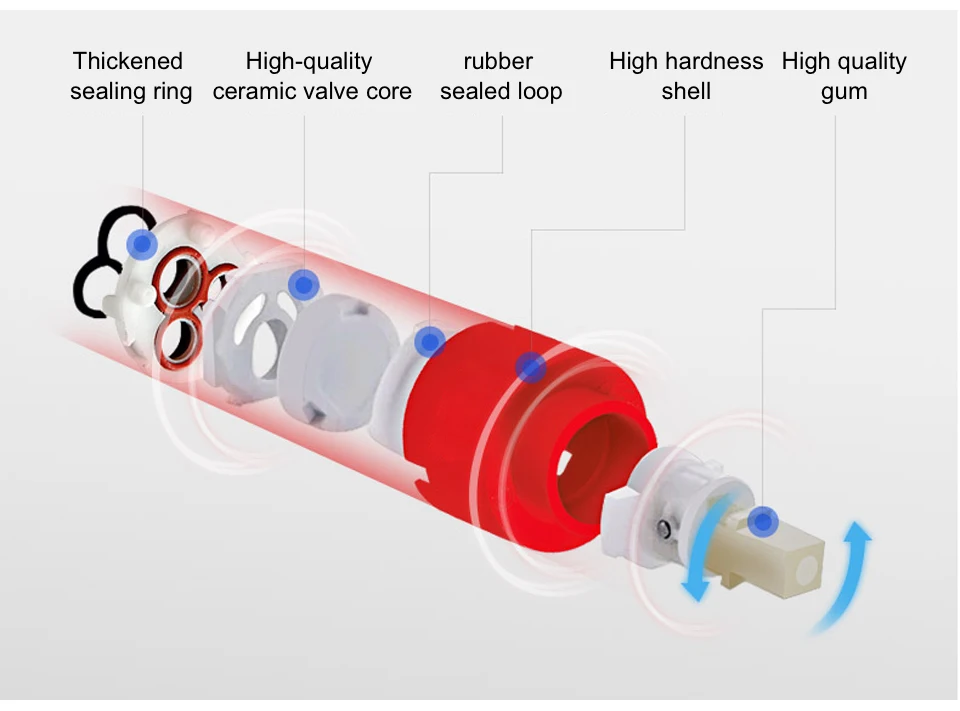 Thickened sealing ring

High-quality ceramic valve core

rubber sealed loop

High hardness shell

High quality gum