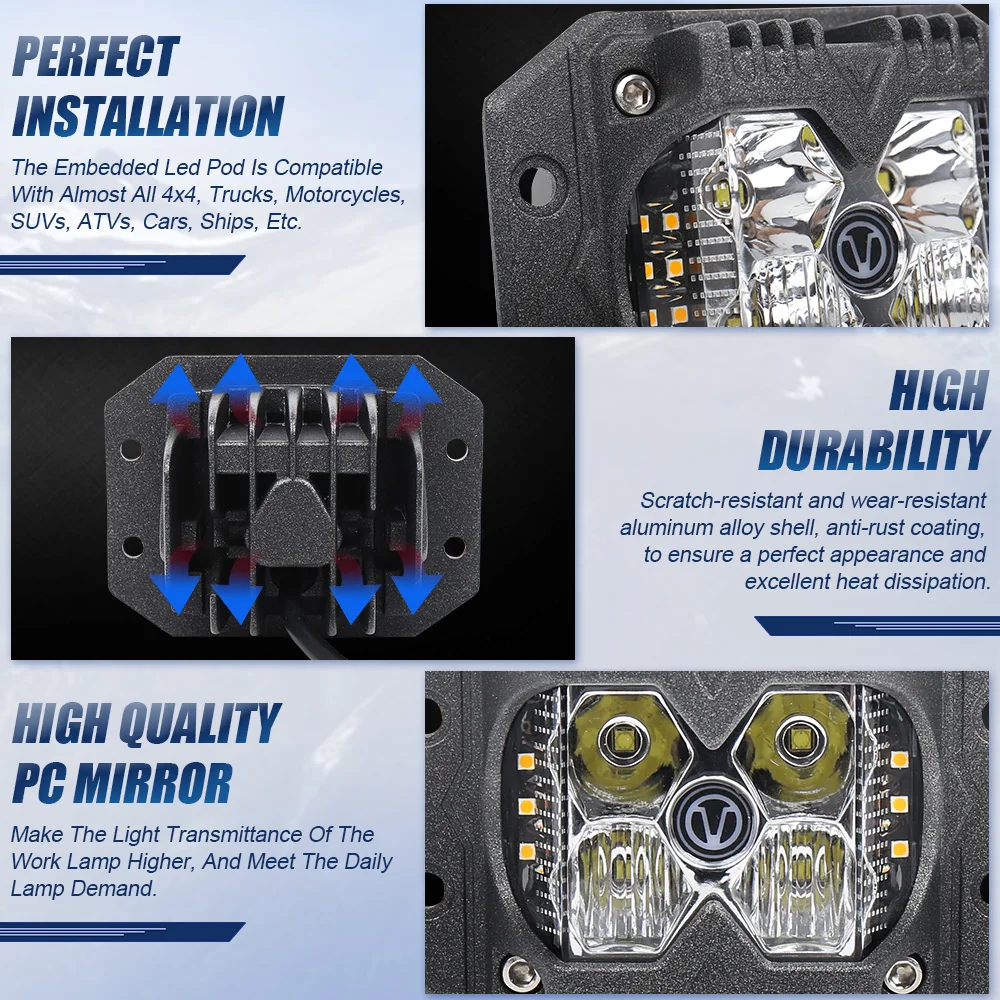 PERFECT INSTALLATION

The Embedded Led Pod Is Compatible With Almost All 4x4, Trucks, Motorcycles, SUVs, ATVs, Cars, Ships, Etc.

HIGH DURABILITY

Scratch-resistant and wear-resistant aluminum alloy shell, anti-rust coating, to ensure a perfect appearance and excellent heat dissipation.

HIGH QUALITY PC MIRROR

Make The Light Transmittance Of The Work Lamp Higher, And Meet The Daily Lamp Demand.