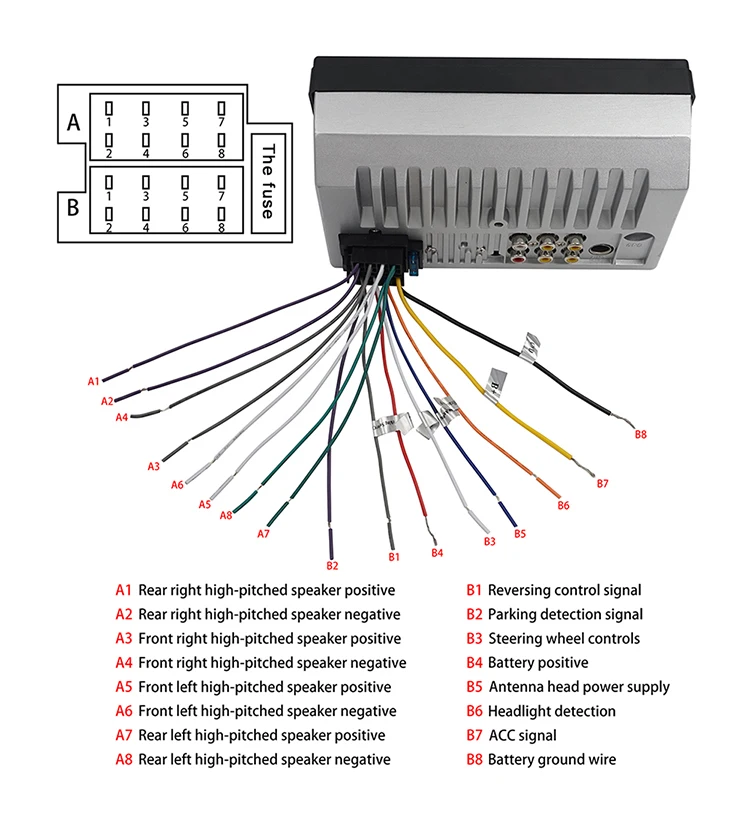 A
1 3 5 7
2 4 6 8

B
1 3 5 7
2 4 6 8

The fuse

A1
A2
A4
A3
A6
A5
A8
A7
B2
B1
B4
B3
B5
B6
B7
B8

A1 Rear right high-pitched speaker positive
A2 Rear right high-pitched speaker negative
A3 Front right high-pitched speaker positive
A4 Front right high-pitched speaker negative
A5 Front left high-pitched speaker positive
A6 Front left high-pitched speaker negative
A7 Rear left high-pitched speaker positive
A8 Rear left high-pitched speaker negative

B1 Reversing control signal
B2 Parking detection signal
B3 Steering wheel controls
B4 Battery positive
B5 Antenna head power supply
B6 Headlight detection
B7 ACC signal
B8 Battery ground wire