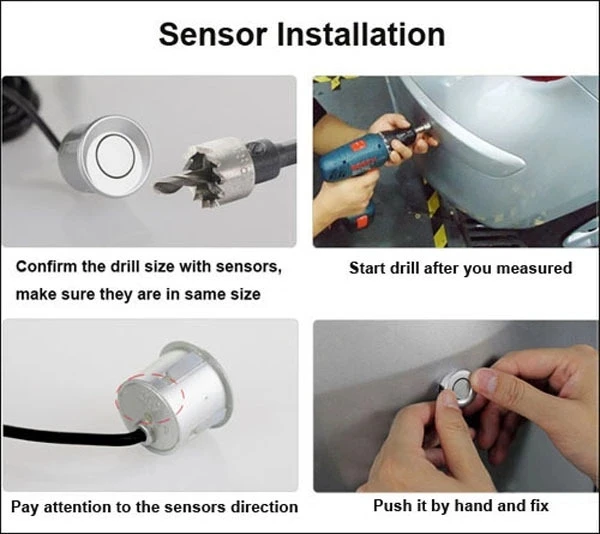 Sensor Installation

Confirm the drill size with sensors, make sure they are in same size

Start drill after you measured

Pay attention to the sensors direction

Push it by hand and fix