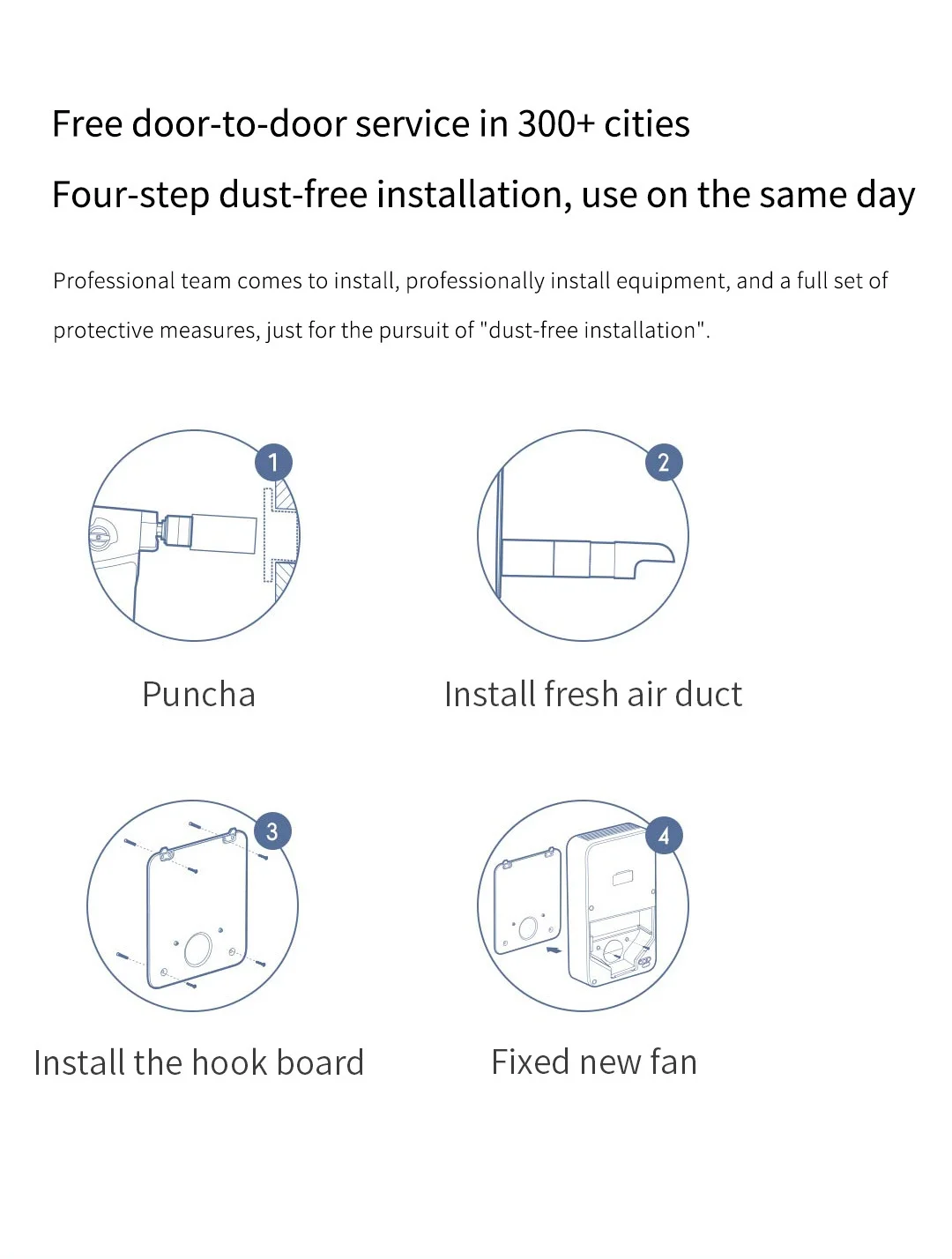 Free door-to-door service in 300+ cities

Four-step dust-free installation, use on the same day

Professional team comes to install, professionally install equipment, and a full set of protective measures, just for the pursuit of "dust-free installation".

1

Puncha

2

Install fresh air duct

3

Install the hook board

4

Fixed new fan