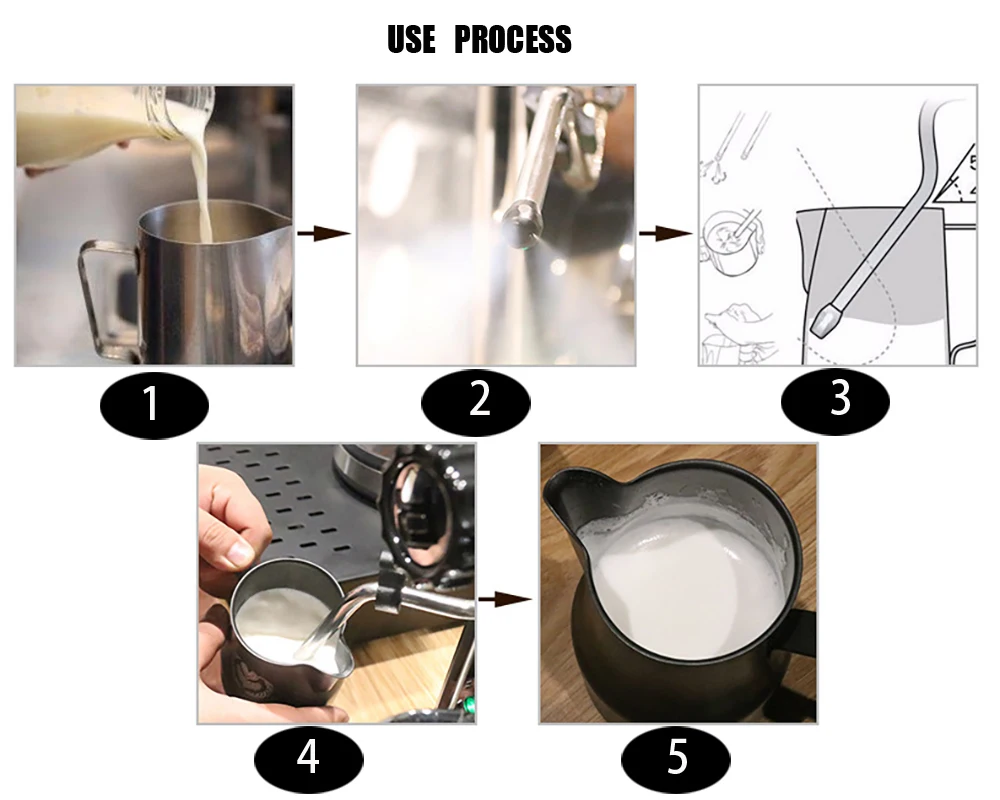 USE PROCESS

1

2

3

4

5