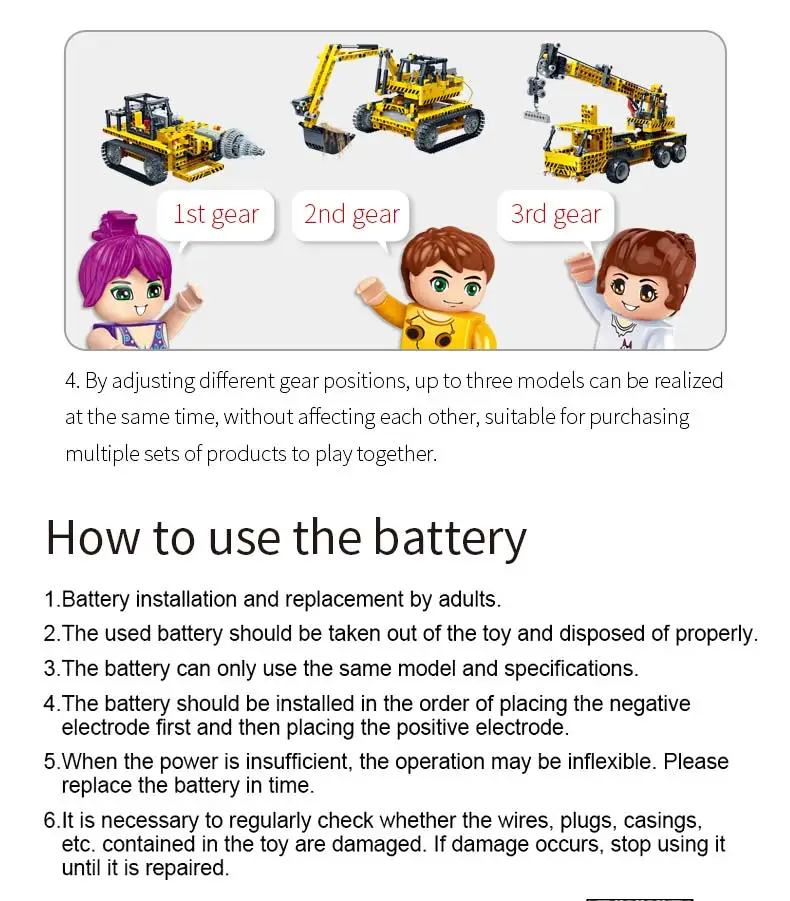 1st gear

2nd gear

3rd gear

4. By adjusting different gear positions, up to three models can be realized at the same time, without affecting each other, suitable for purchasing multiple sets of products to play together.

How to use the battery

1.Battery installation and replacement by adults.

2.The used battery should be taken out of the toy and disposed of properly.

3.The battery can only use the same model and specifications.

4.The battery should be installed in the order of placing the negative electrode first and then placing the positive electrode.

5.When the power is insufficient, the operation may be inflexible. Please replace the battery in time.

6.It is necessary to regularly check whether the wires, plugs, casings, etc. contained in the toy are damaged. If damage occurs, stop using it until it is repaired.