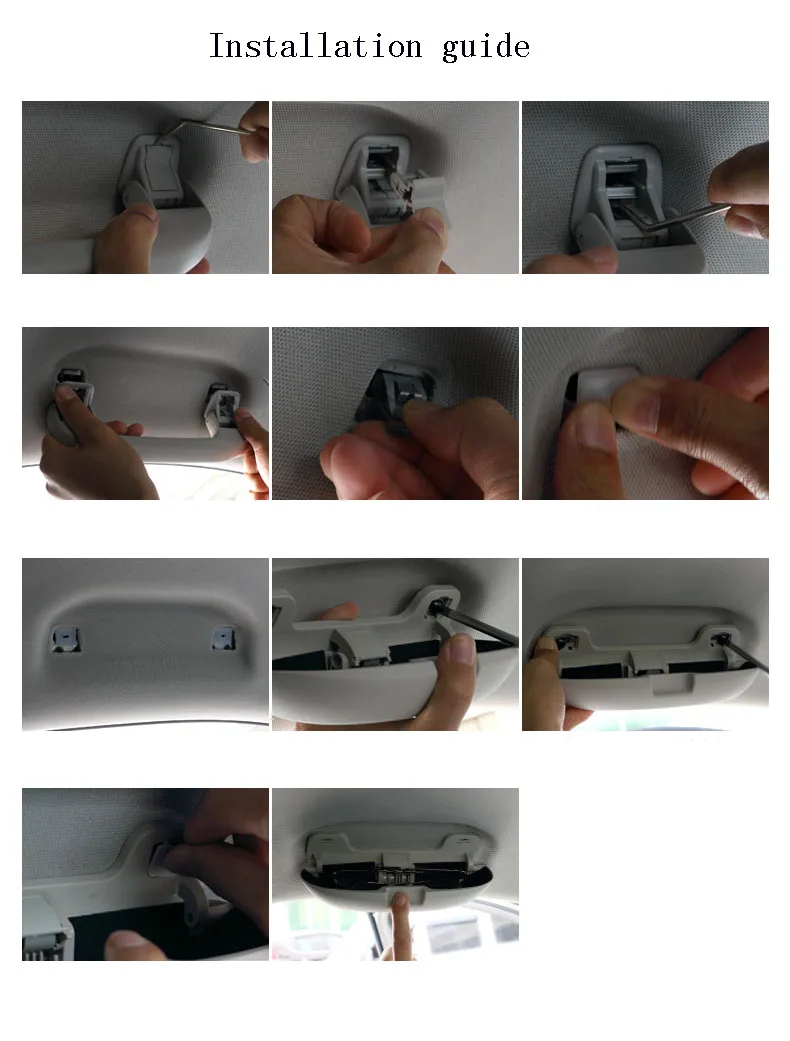 Installation guide