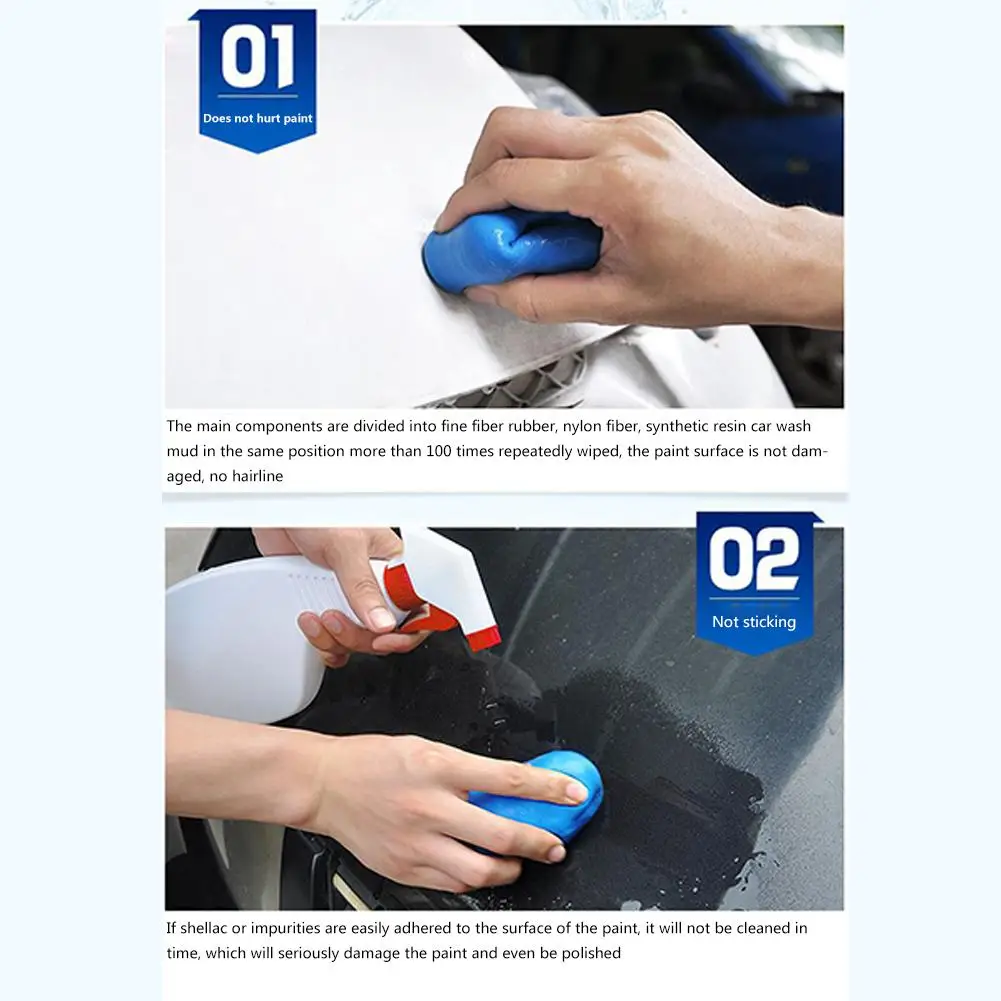 01
Does not hurt paint

The main components are divided into fine fiber rubber, nylon fiber, synthetic resin car wash mud in the same position more than 100 times repeatedly wiped, the paint surface is not damaged, no hairline

02
Not sticking

If shellac or impurities are easily adhered to the surface of the paint, it will not be cleaned in time, which will seriously damage the paint and even be polished