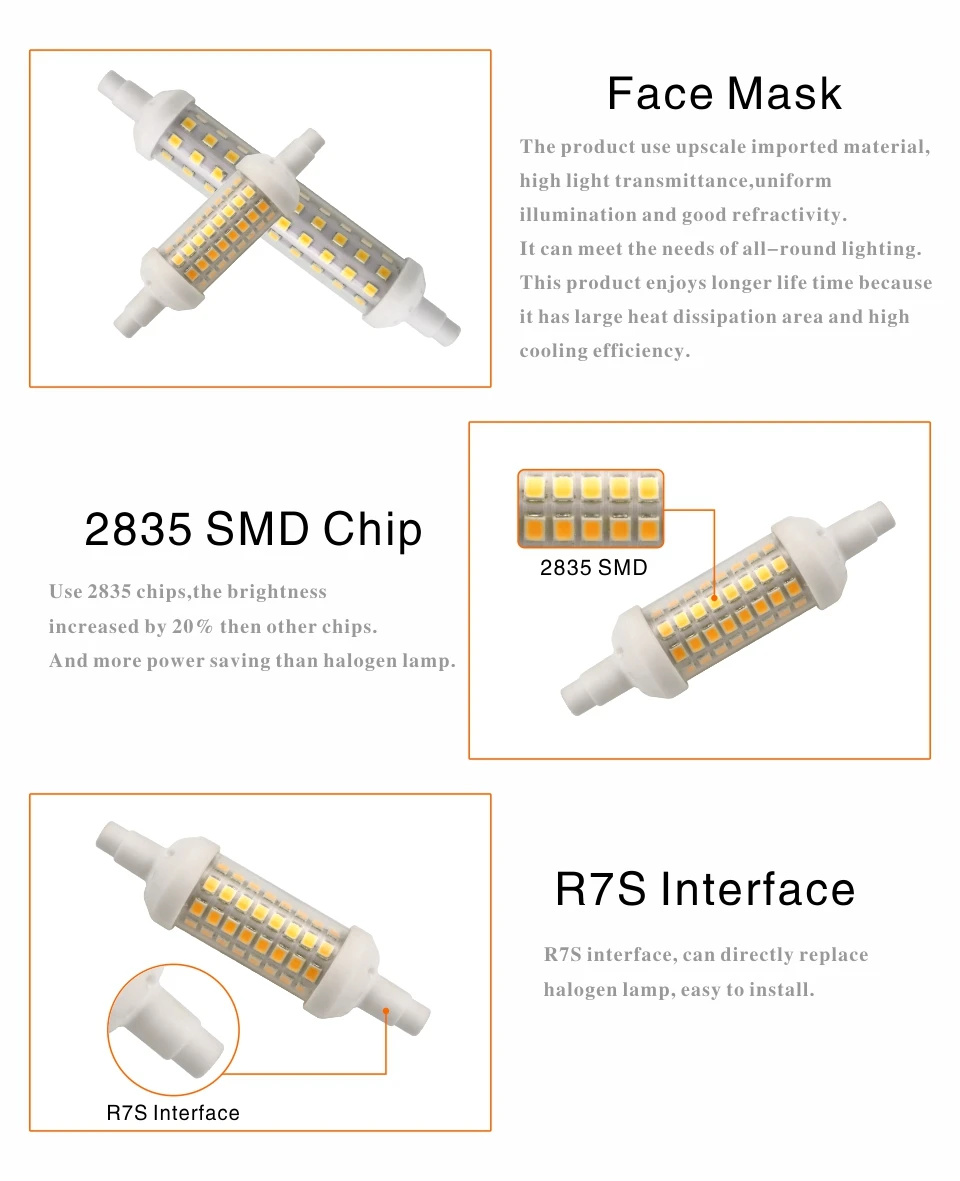 Face Mask

The product use upscale imported material, high light transmittance,uniform illumination and good refractivity. It can meet the needs of all–round lighting. This product enjoys longer life time because it has large heat dissipation area and high cooling efficiency.

2835 SMD Chip

Use 2835 chips,the brightness increased by 20% then other chips. And more power saving than halogen lamp.

2835 SMD

R7S Interface

R7S interface, can directly replace halogen lamp, easy to install.

R7S Interface