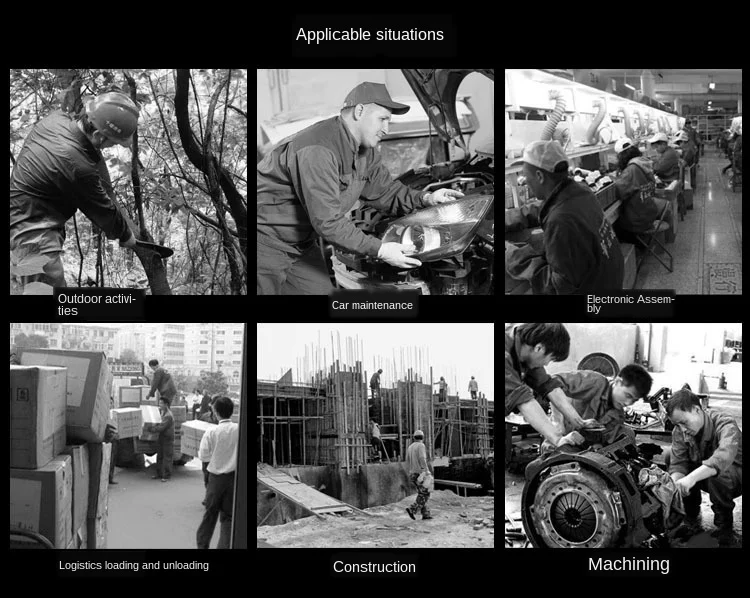 Applicable situations

Outdoor activities

Car maintenance

Electronic Assembly

Logistics loading and unloading

Construction

Machining