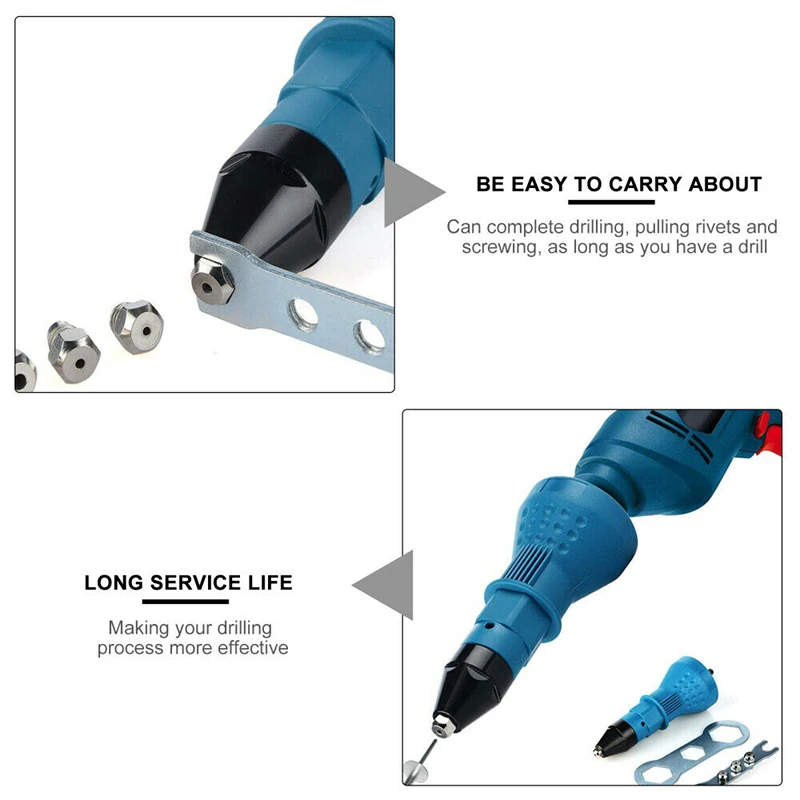 BE EASY TO CARRY ABOUT

Can complete drilling, pulling rivets and screwing, as long as you have a drill

LONG SERVICE LIFE

Making your drilling process more effective