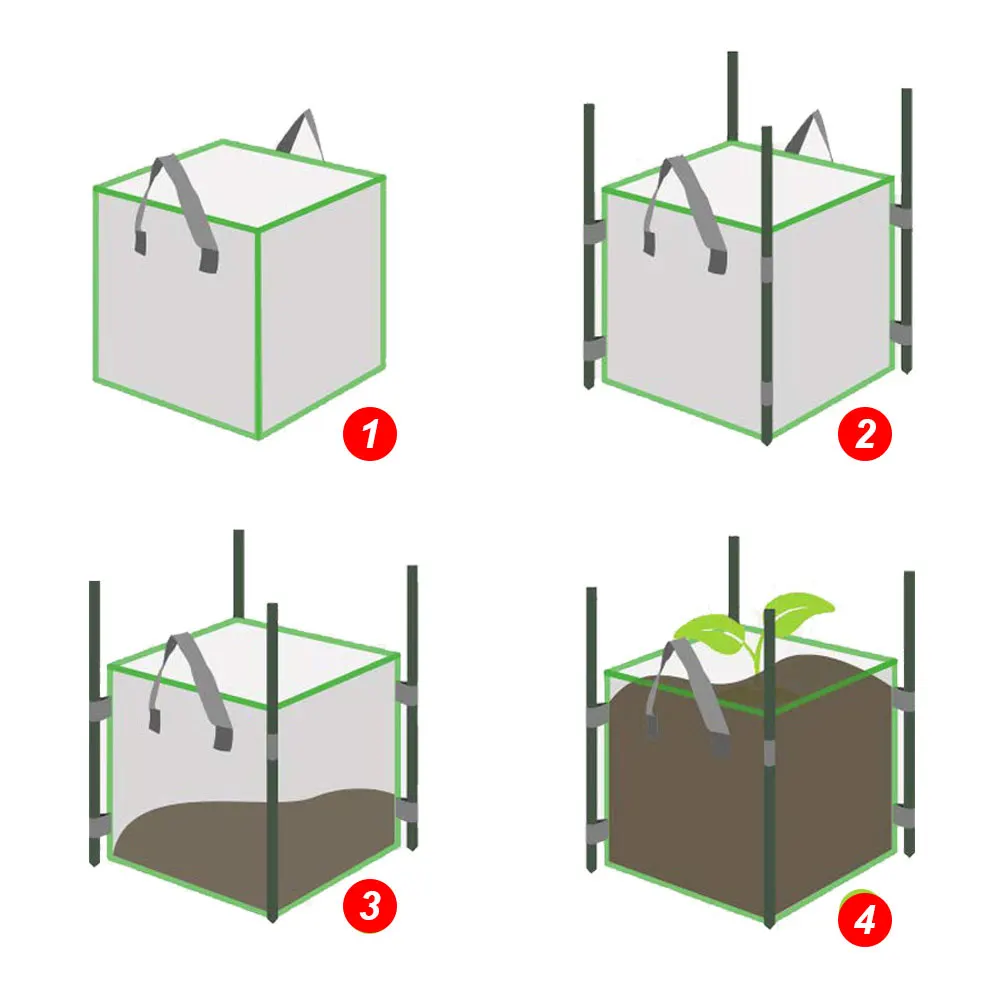 1

2

3

4