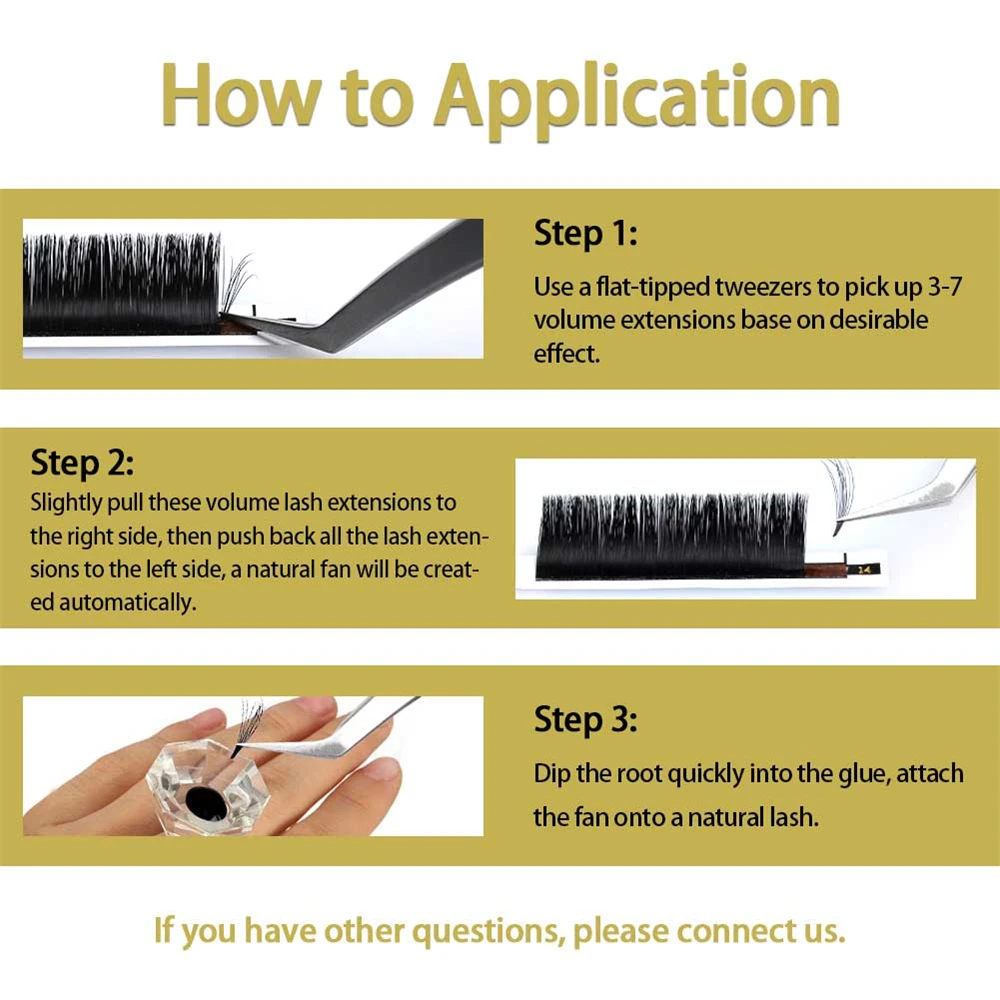 How to Application

Step 1:

Use a flat-tipped tweezers to pick up 3-7 volume extensions base on desirable effect.

Step 2:

Slightly pull these volume lash extensions to the right side, then push back all the lash extensions to the left side, a natural fan will be created automatically.

Step 3:

Dip the root quickly into the glue, attach the fan onto a natural lash.

If you have other questions, please connect us.